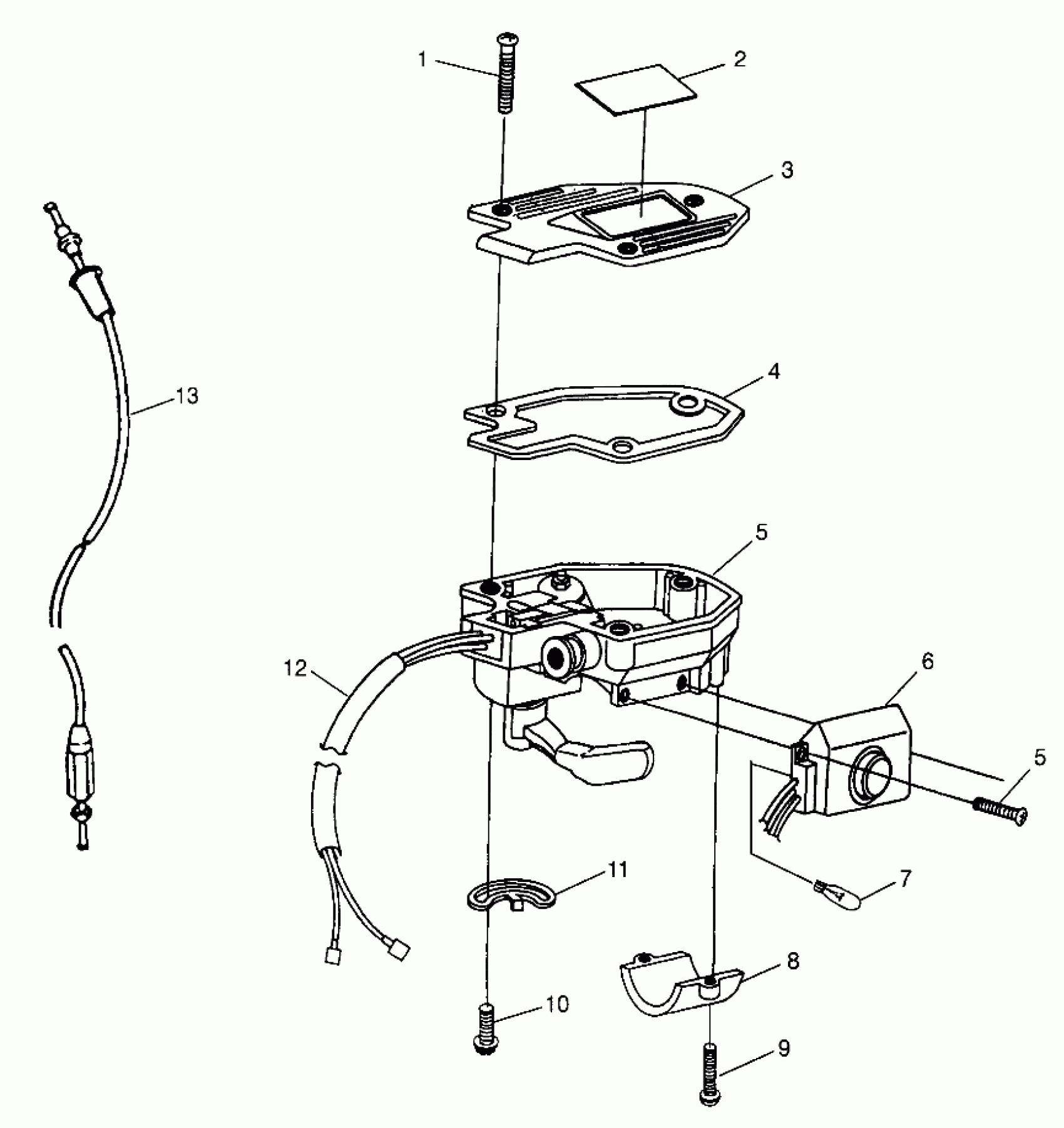 1
2
3
13
4
5
12
6
5
11
7
8
10
9