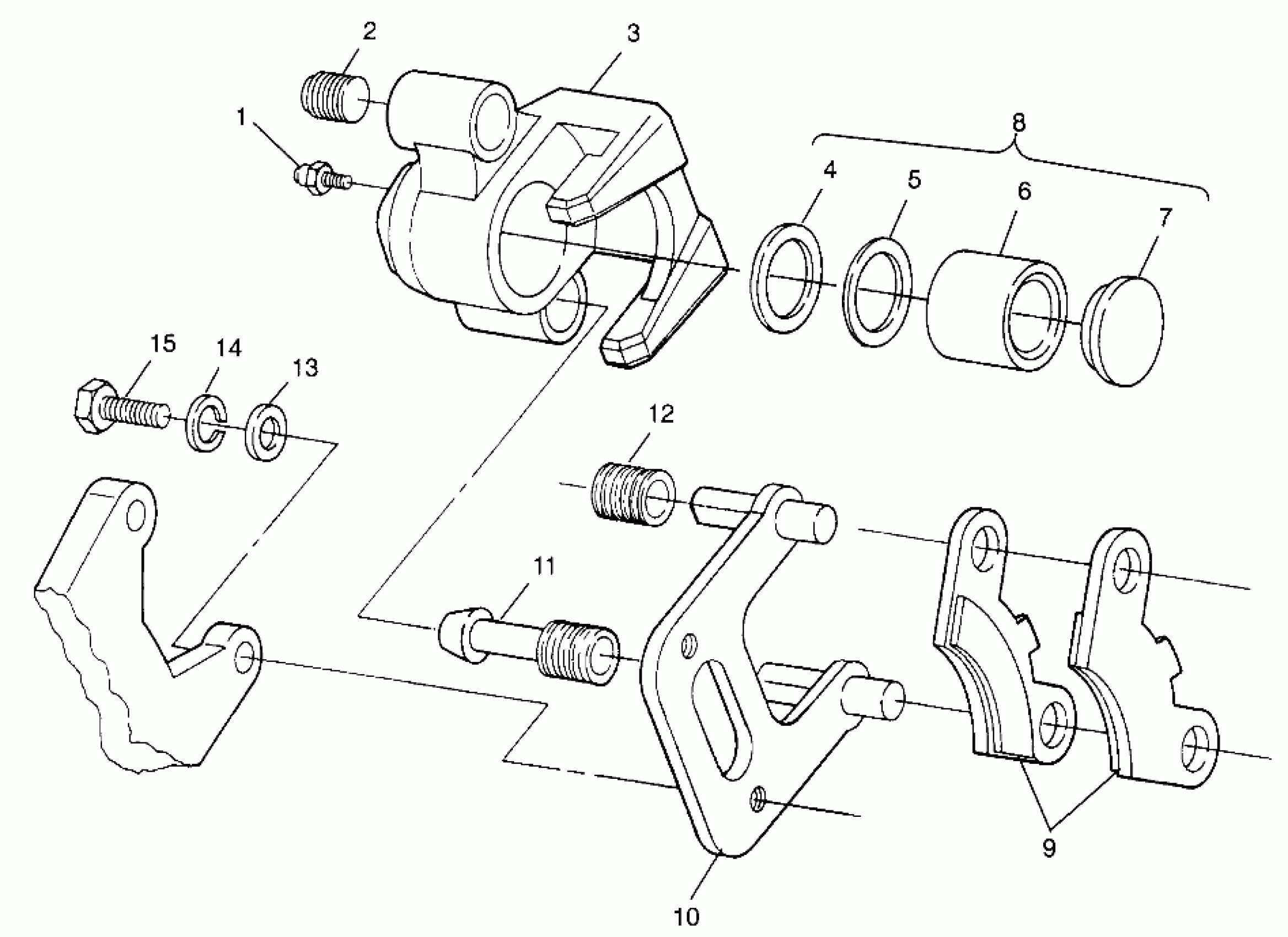 2
3
1
8
4
5
6
7
15
14
13
12
11
9
10