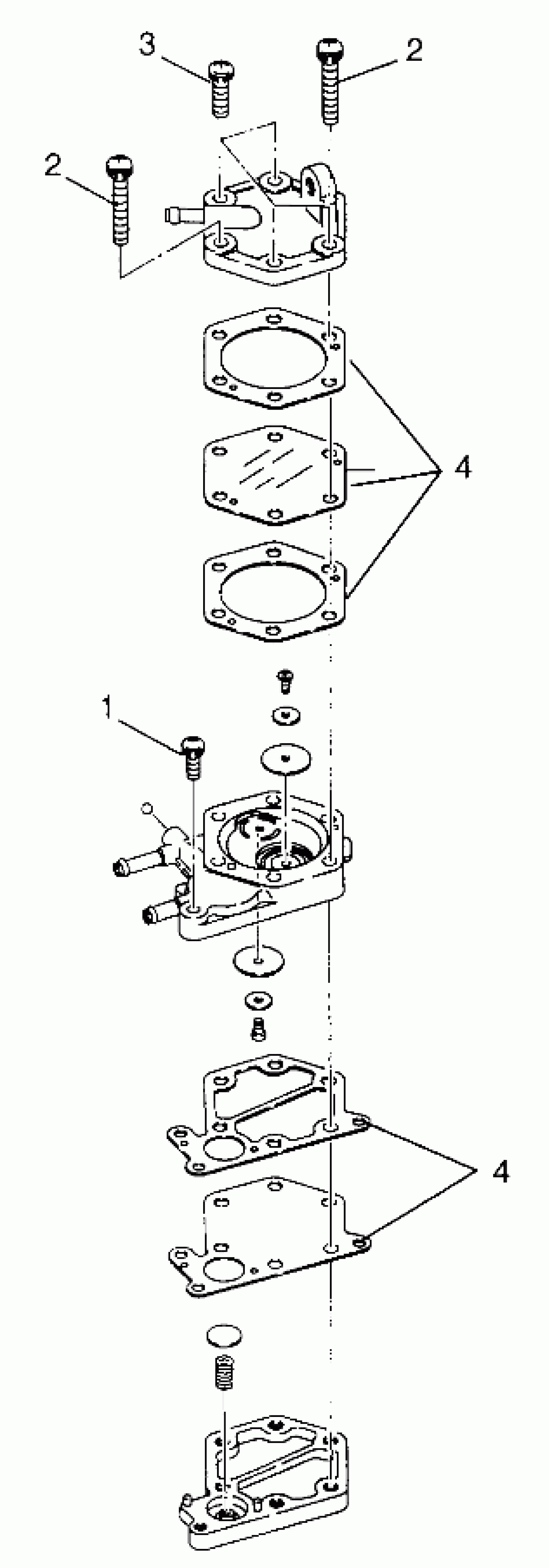 3
2
2
4
1
4