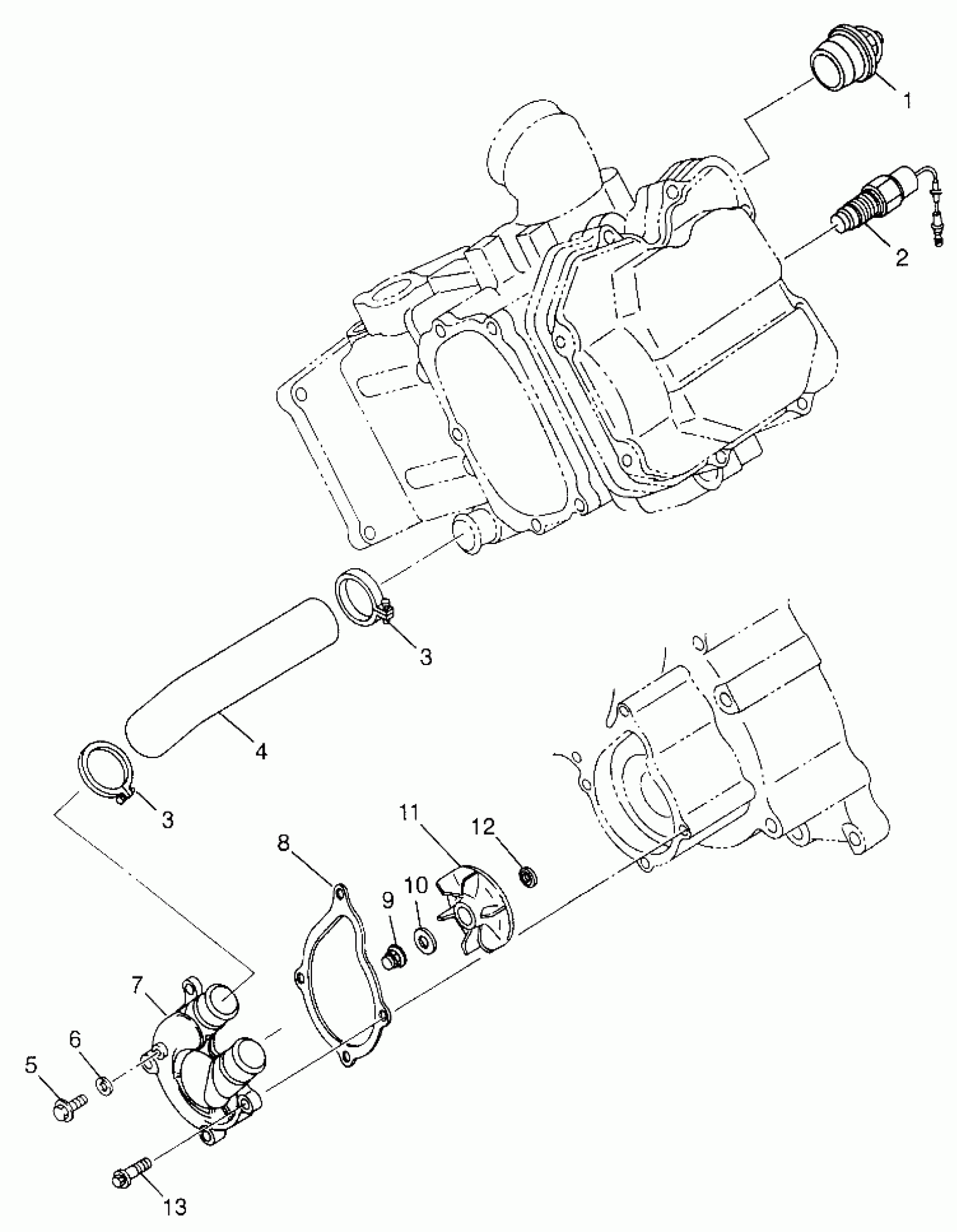 1
2
3
4
3
8
11
12
9
10
7
6
5
13