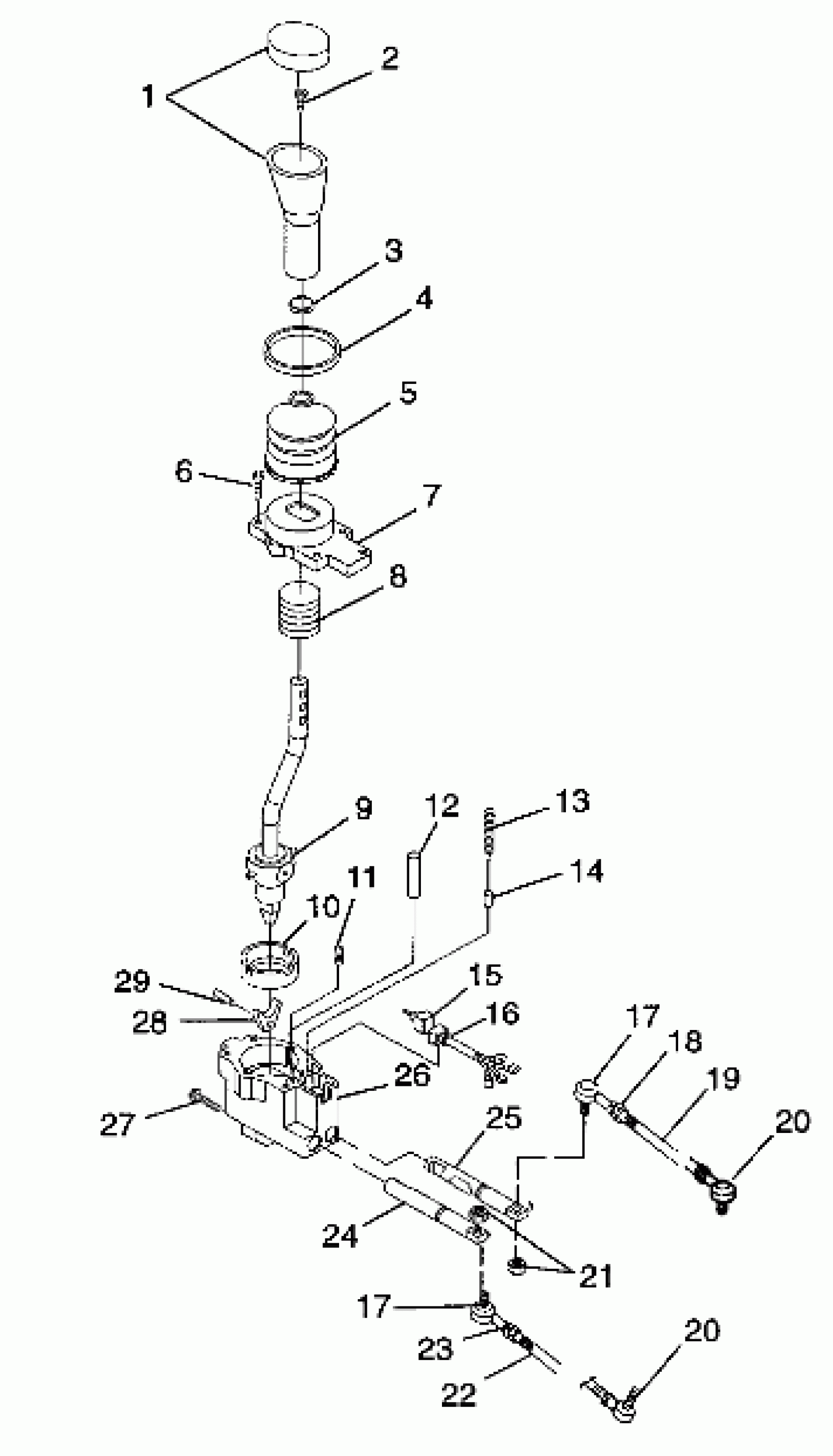 1
2
3
4
5
6
7
8
9
12
13
14
11
10
29
28
15
16
17
18
19
20
26
27
25
24
21
17
23
22
20