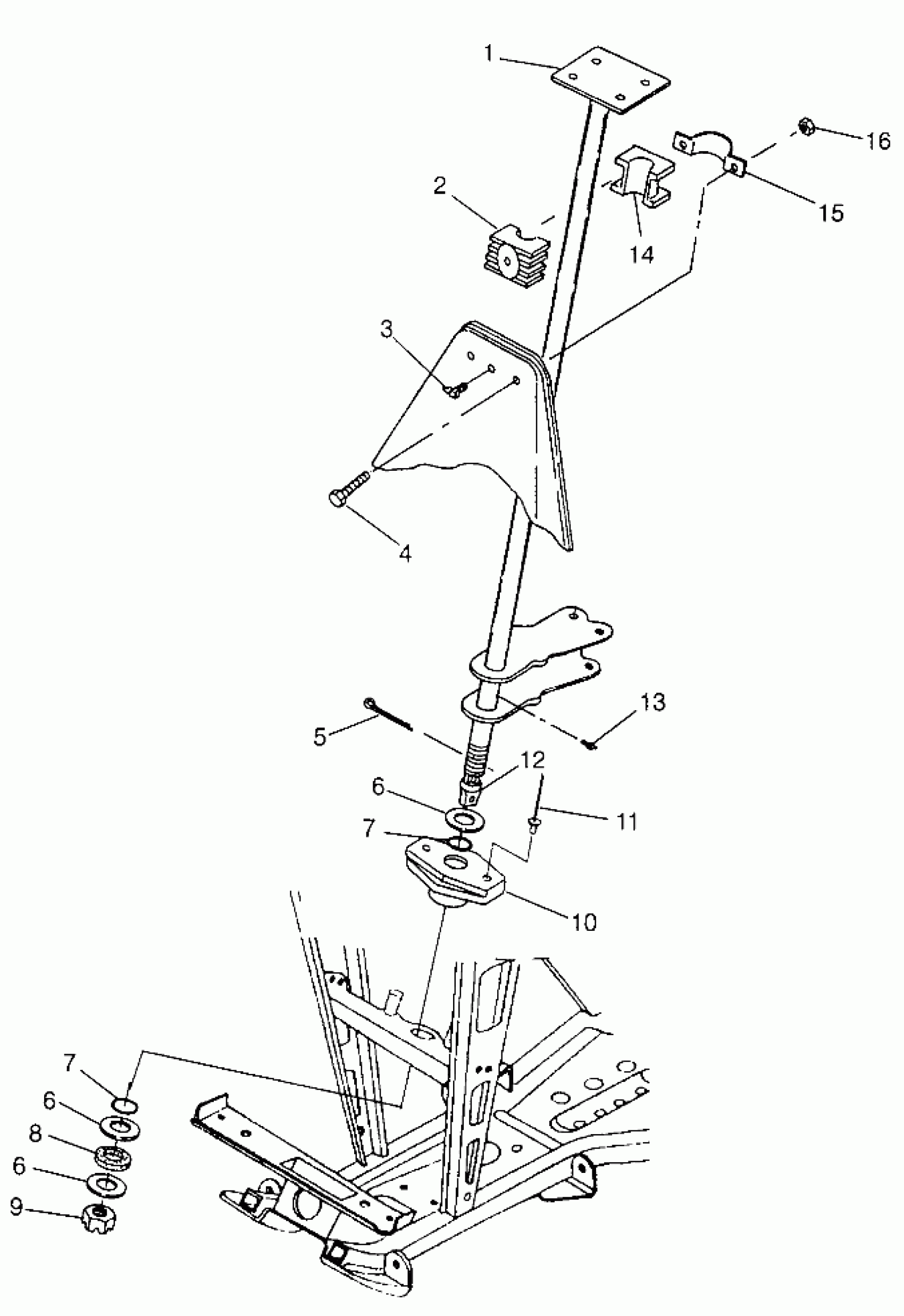 1
16
2
15
14
3
4
13
5
12
6
11
7
10
7
6
8
6
9