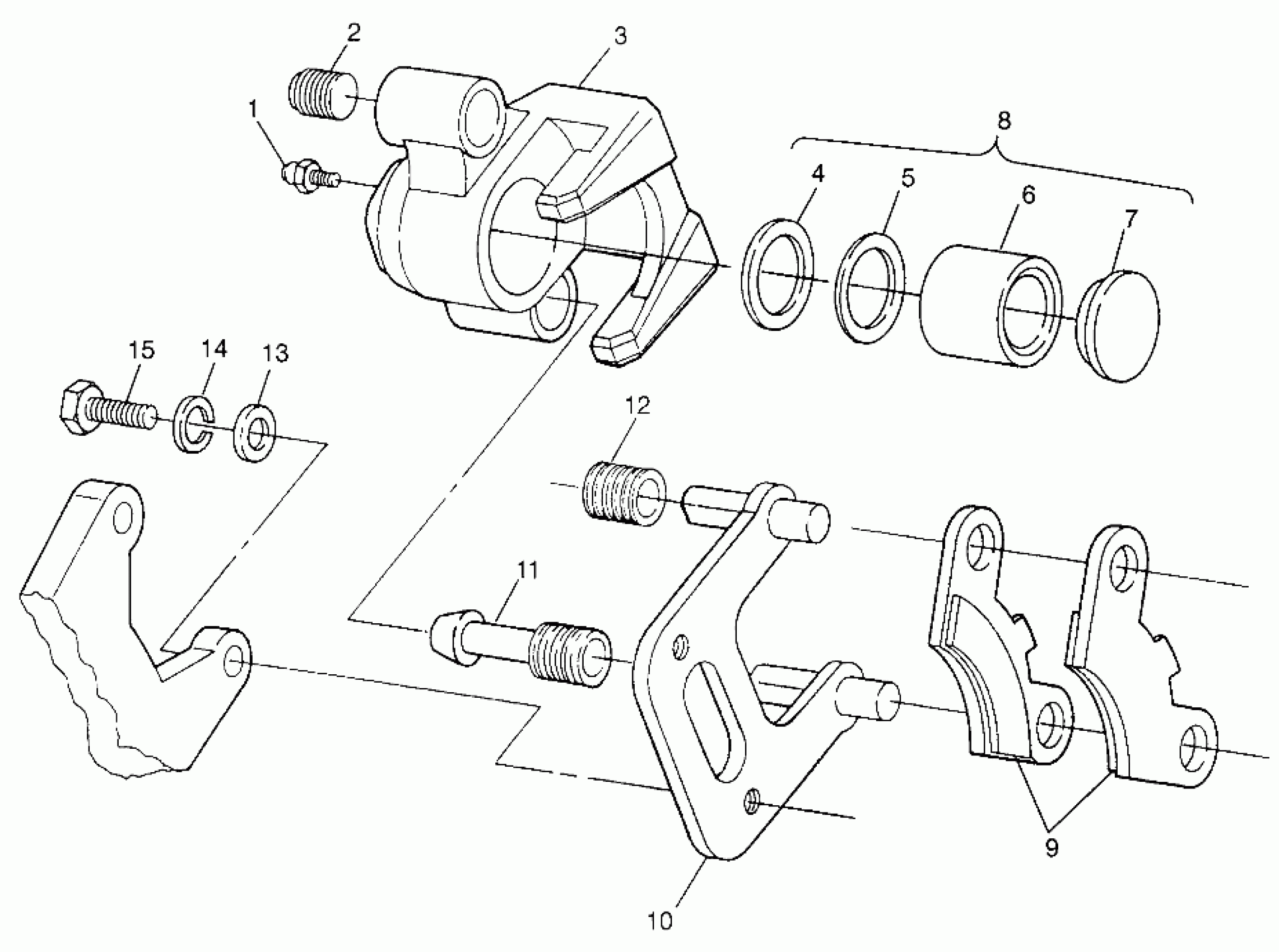 2
3
1
8
4
5
6
7
15
14
13
12
11
9
10