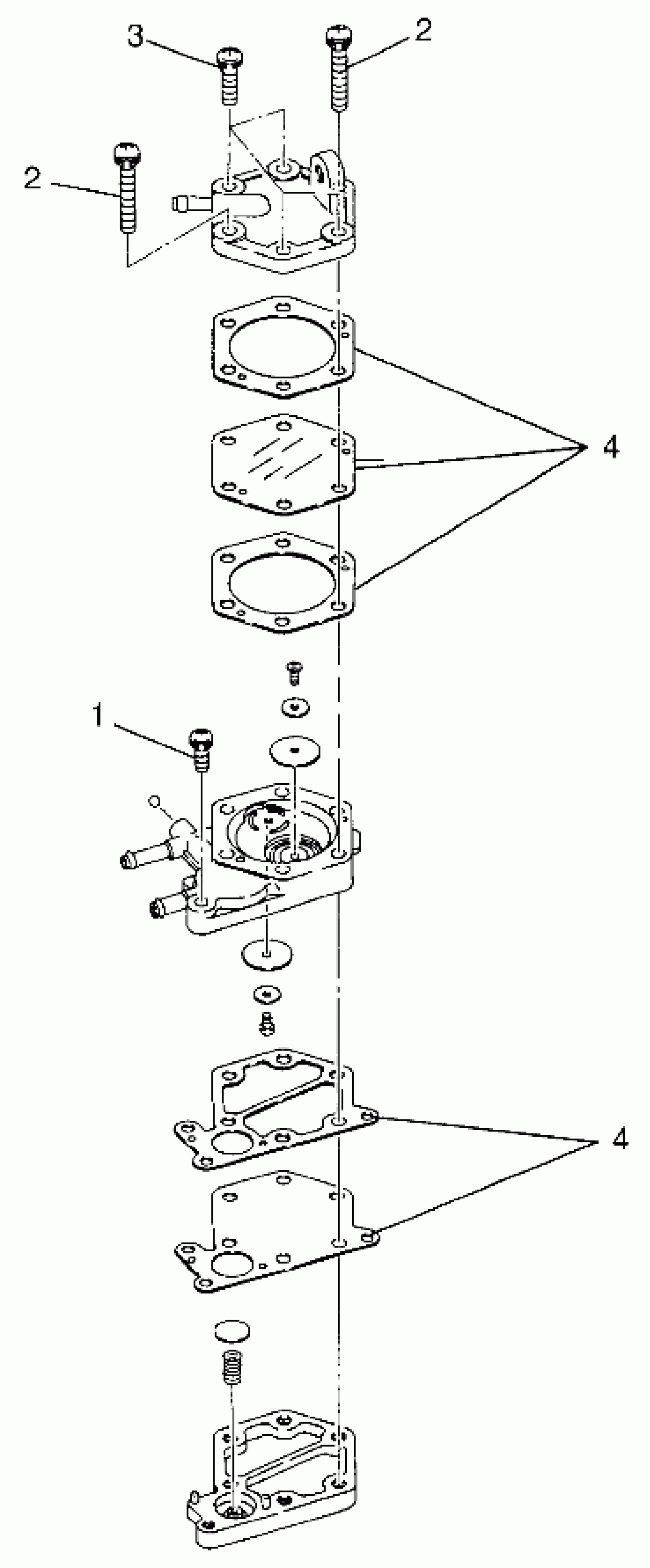 3
2
2
4
1
4