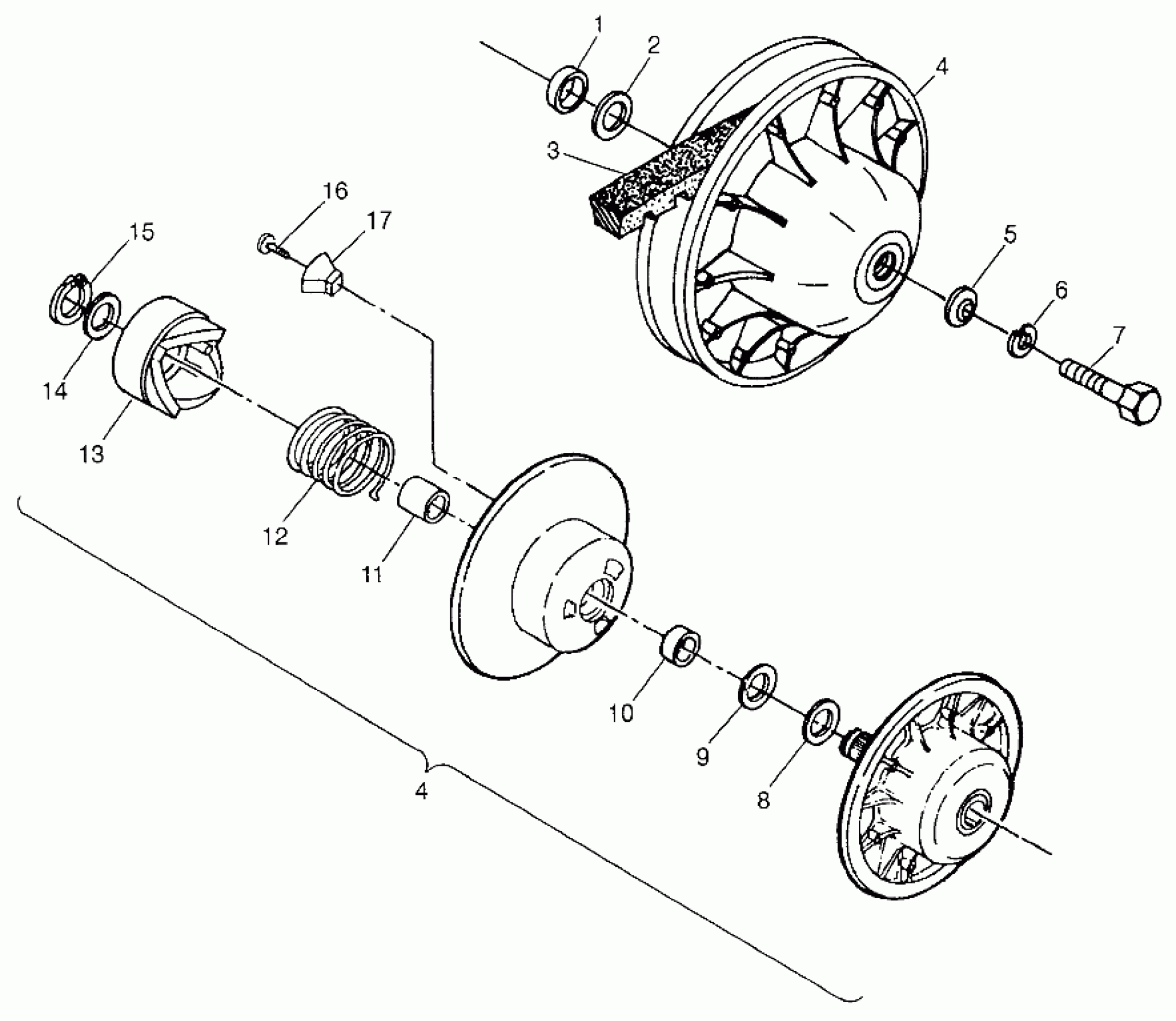 1
2
4
3
16
17
15
5
6
7
14
13
12
11
10
9
8
4