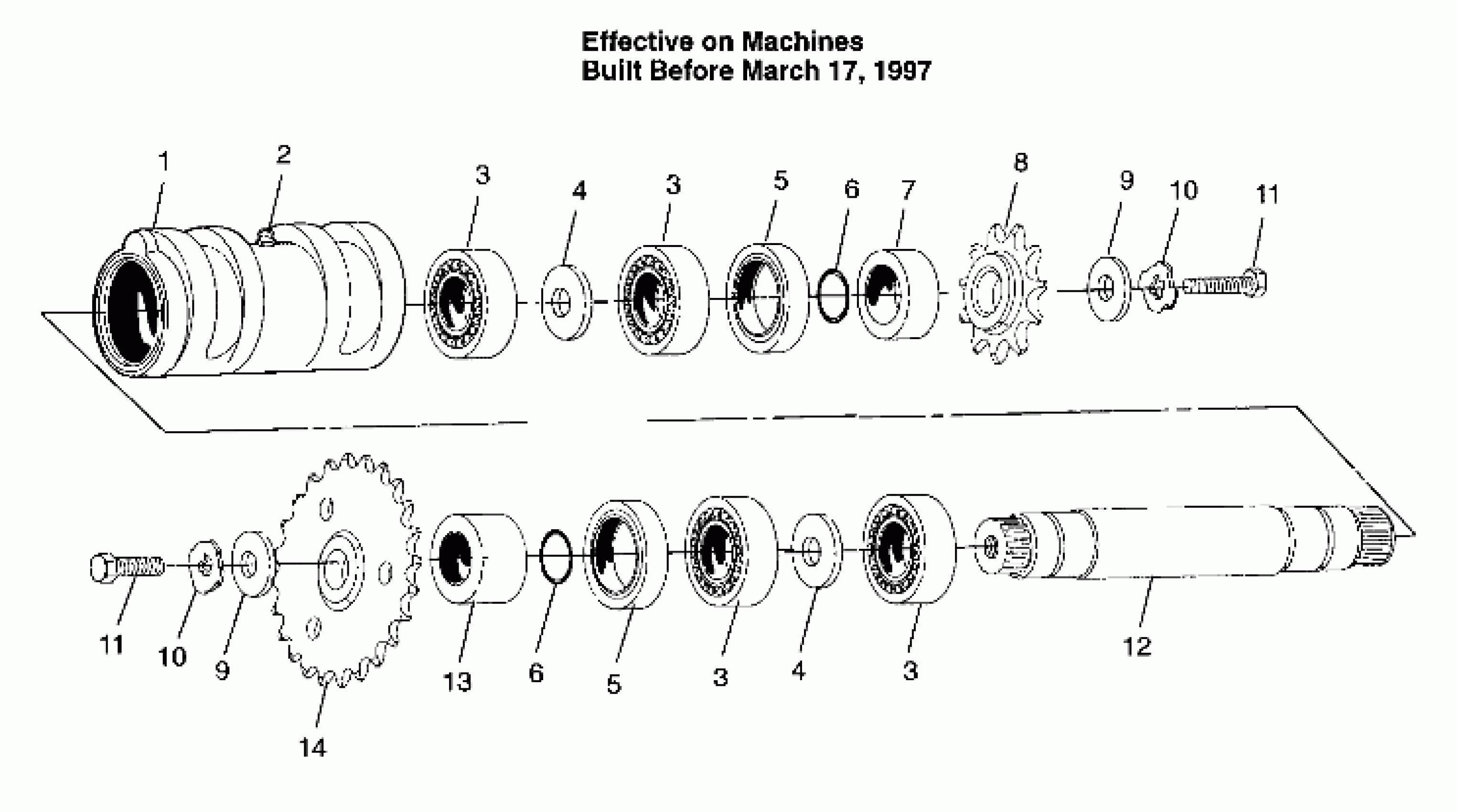 Effective on Machines
Built Before March 17, 1997

1
2
3
4
3
5
6
7
8
9
10
11

11
10
9
14
13
6
5
3
4
3
12