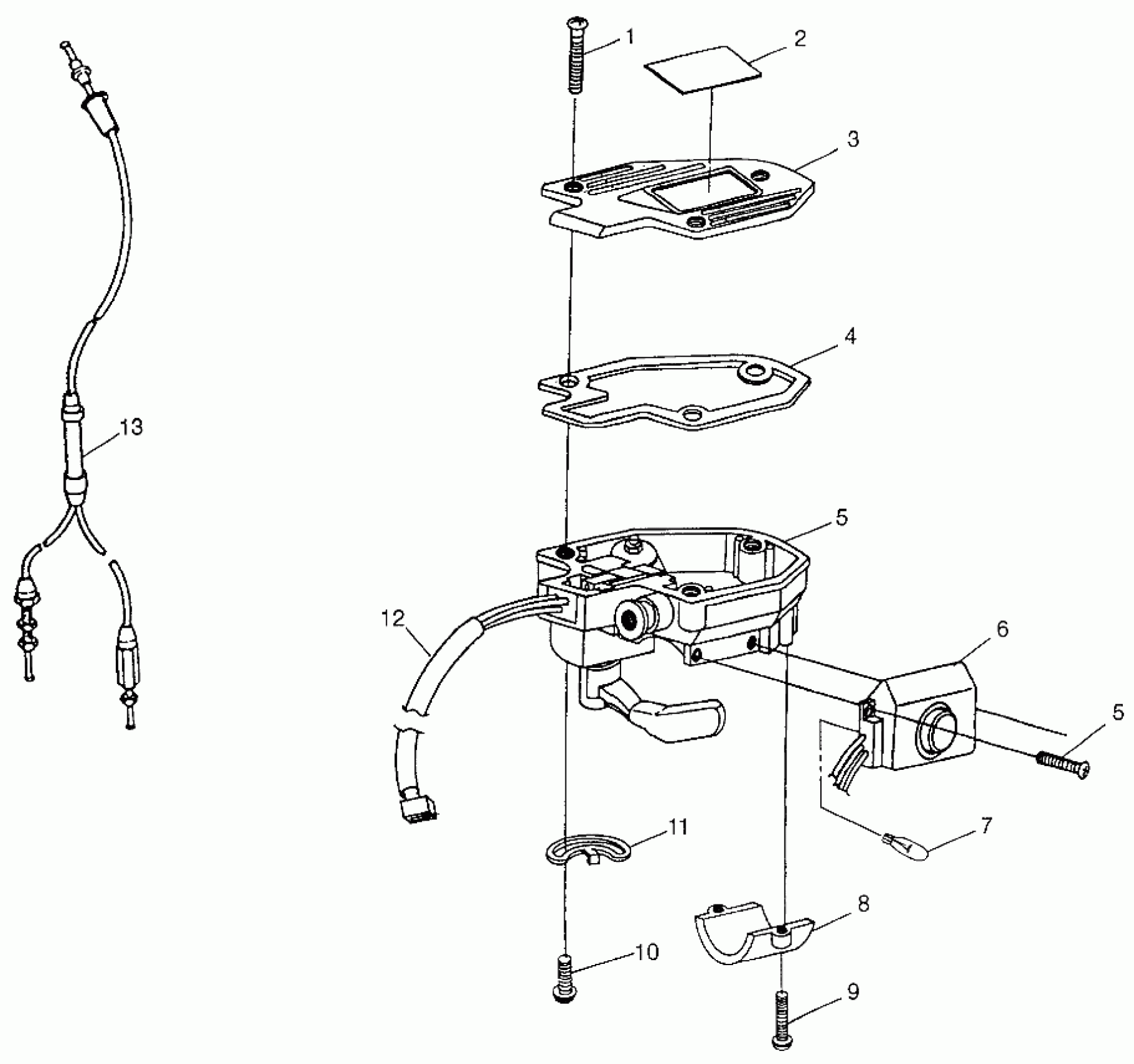 1
2
3
4
13
5
12
6
5
11
7
8
10
9