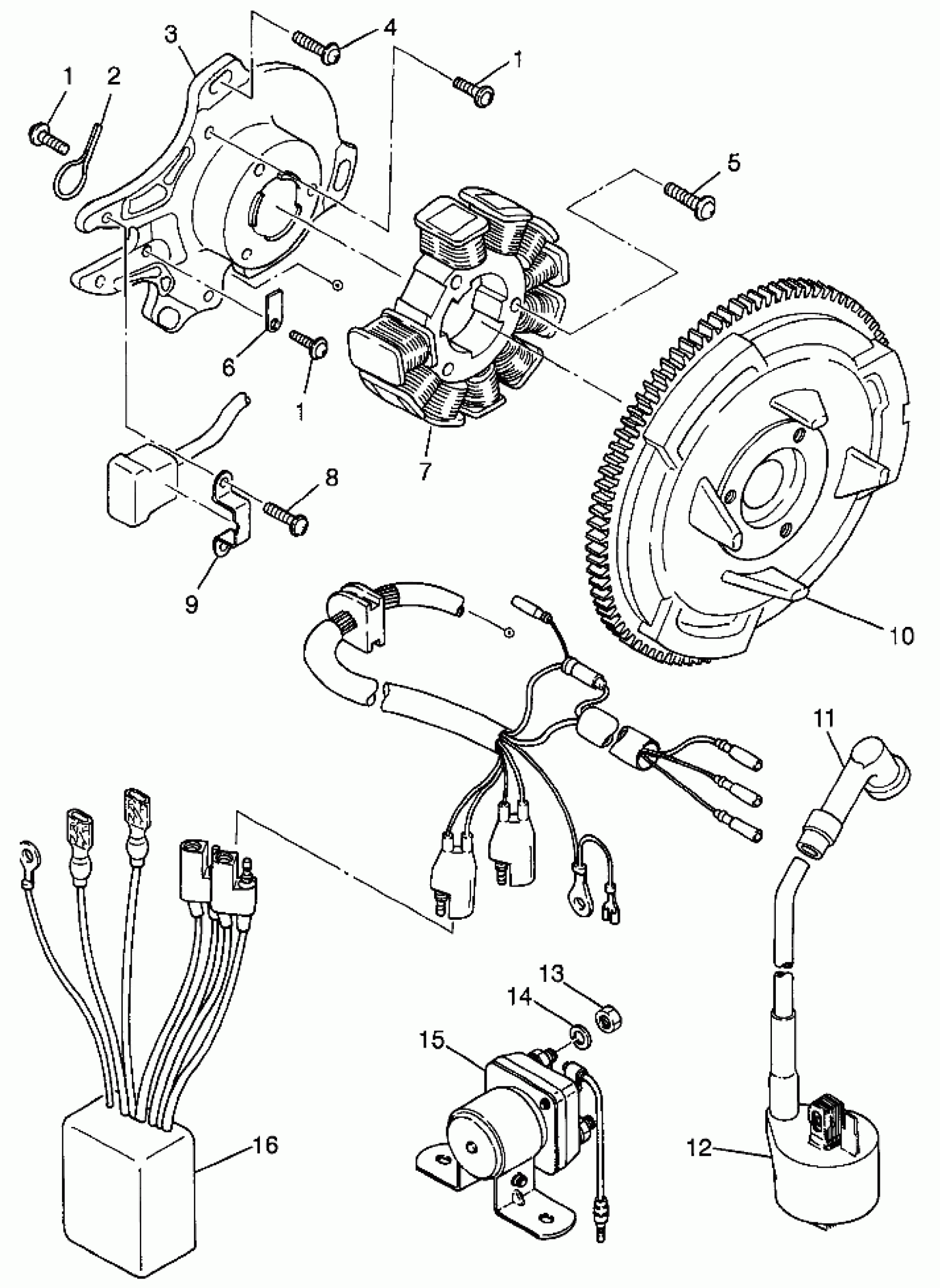 3
4
1
2
1
5
6
1
7
8
9
10
11
13
14
15
16
12