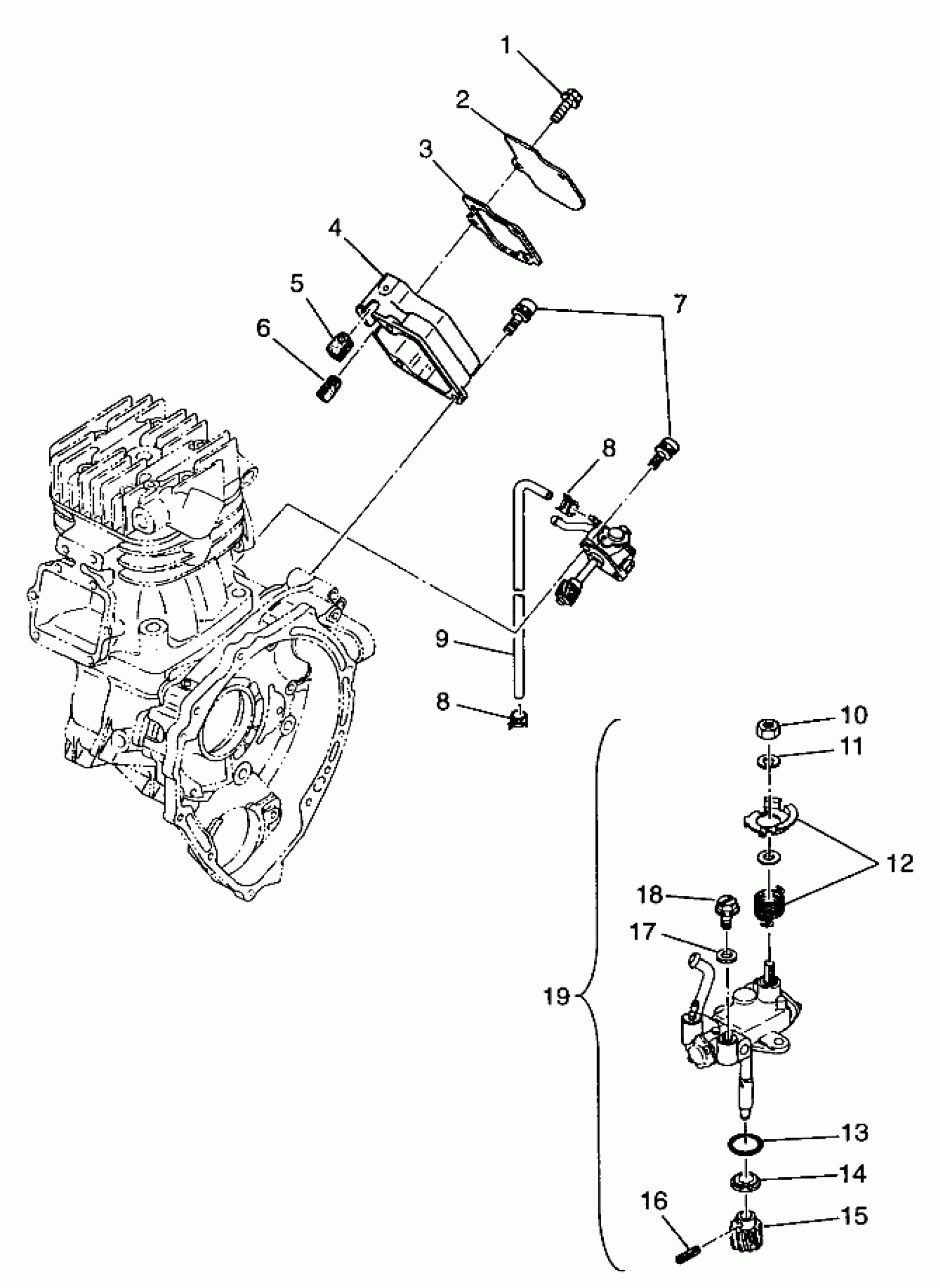 1
2
3
4
5
6
7
8
9
8
10
11
12
18
17
19
13
14
16
15