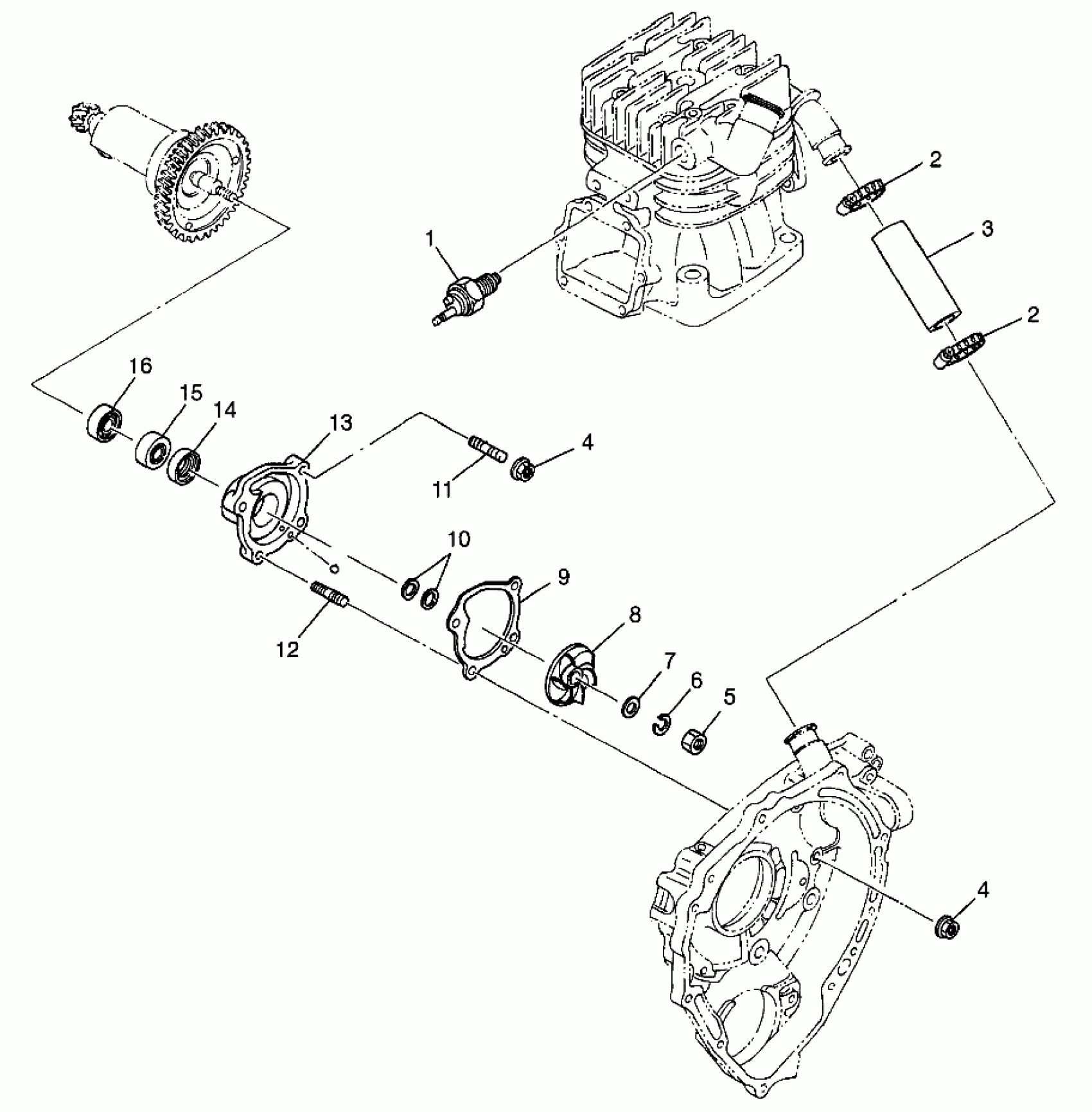 2
3
1
2
16
15
14
13
4
11
10
9
12
8
7
6
5
4