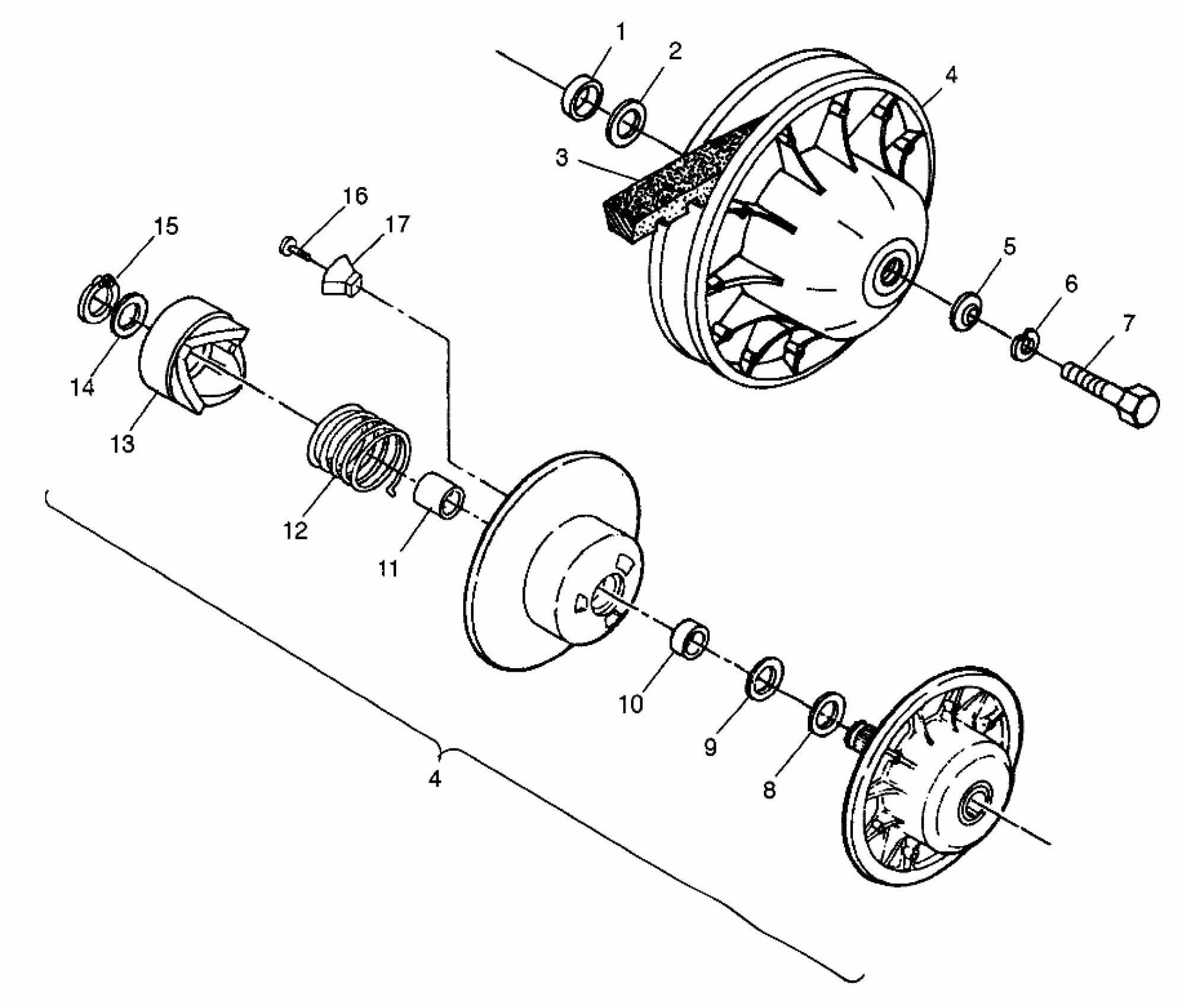 1
2
4
3
16
17
15
5
6
7
14
13
12
11
10
9
8
4