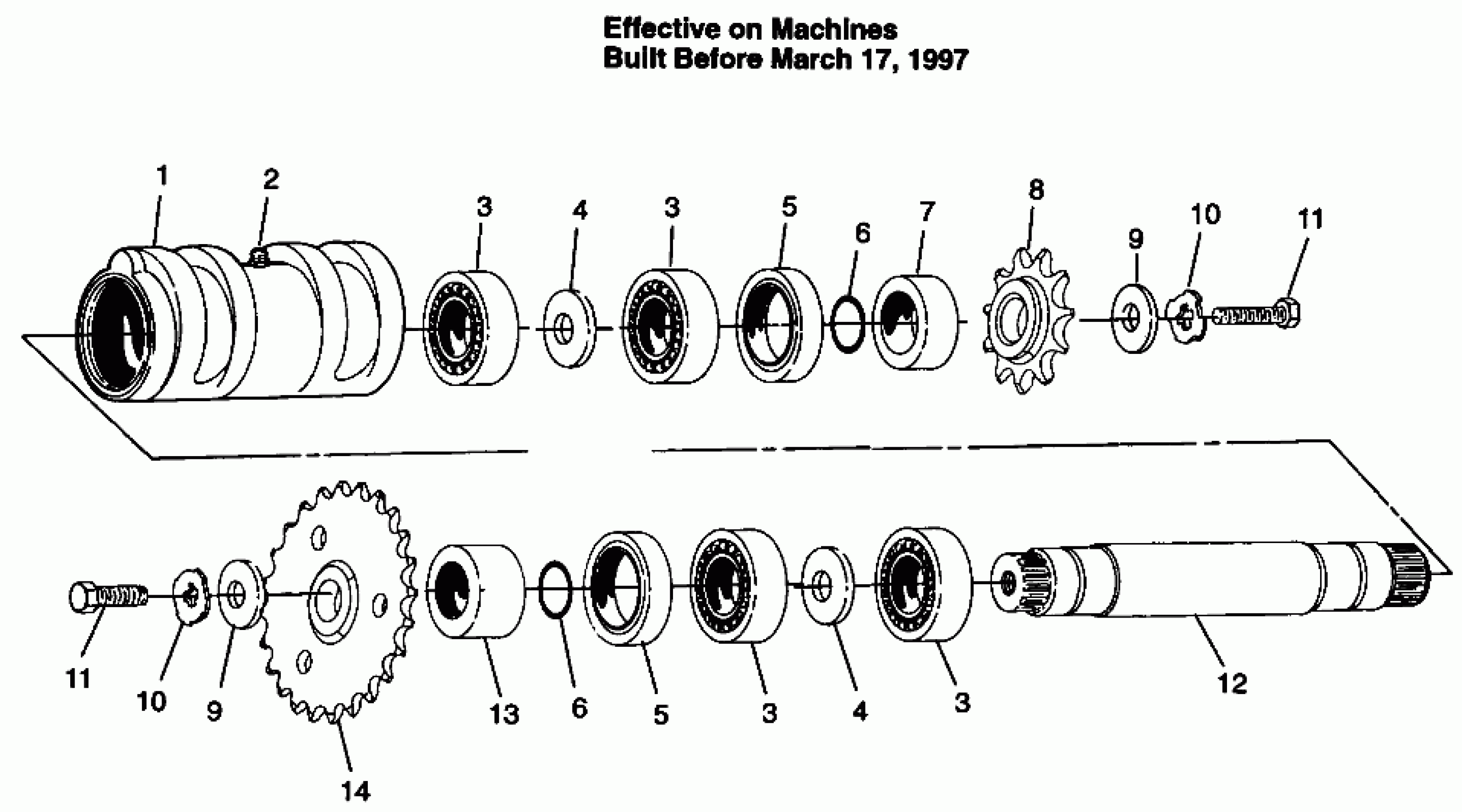 Effective on Machines
Built Before March 17, 1997

1 2 3 4 3 5 6 7 8 9 10 11

11 10 9 14 13 6 5 3 4 3 12