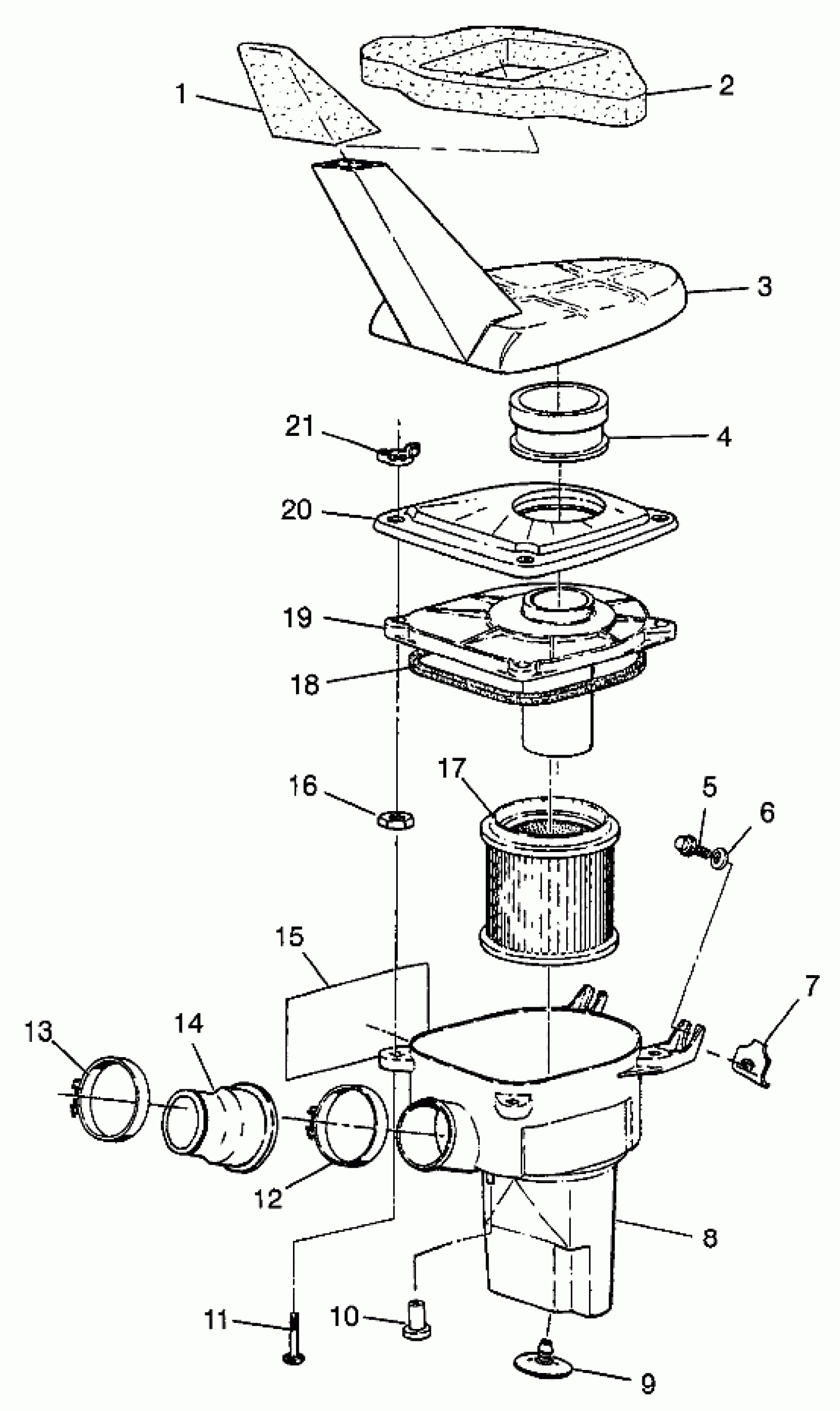 1
2
3
21
4
20
19
18
16
17
5
6
15
7
13
14
12
8
11
10
9