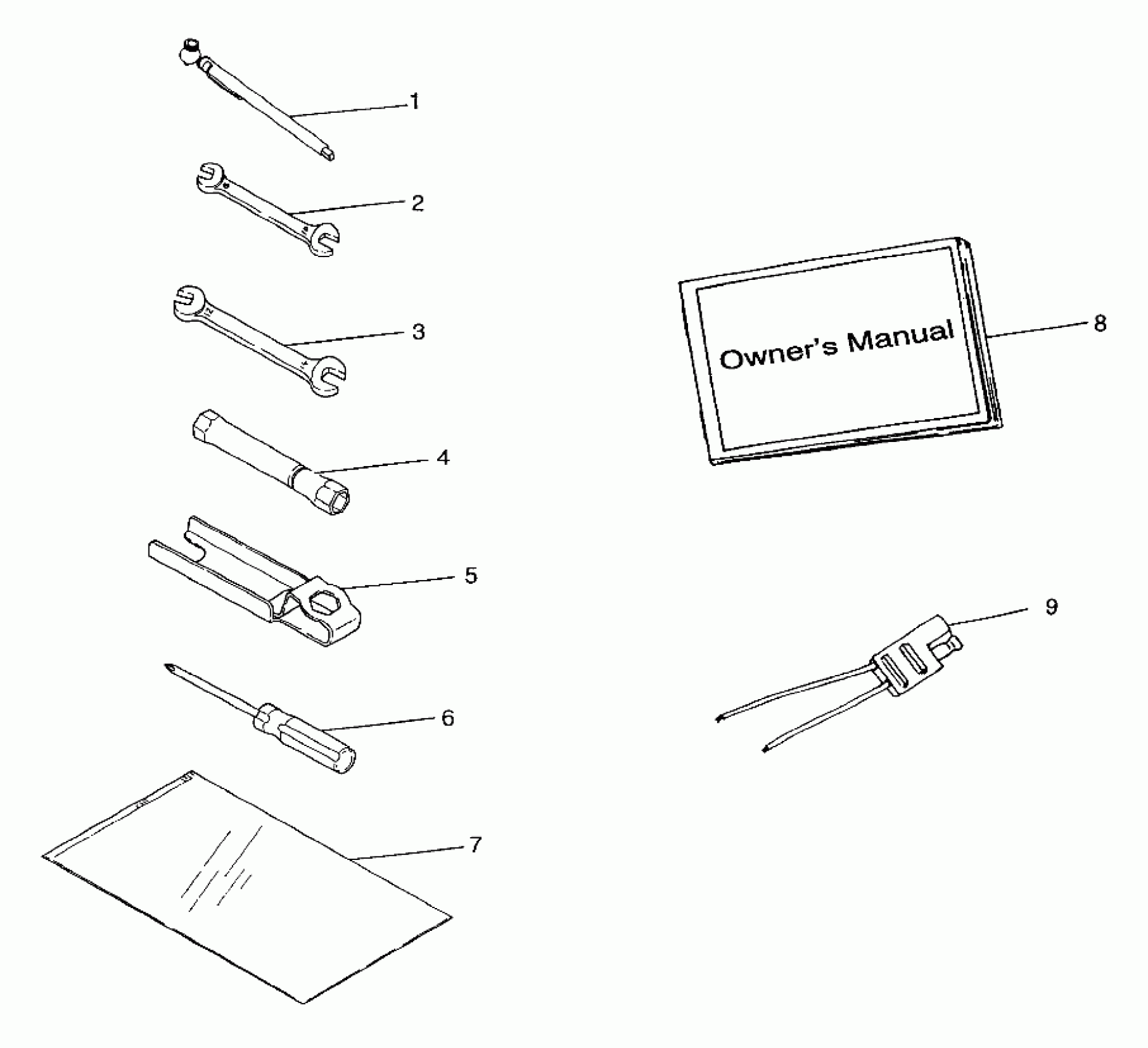 1
2
3
4
5
6
7
Owner's Manual
8
9