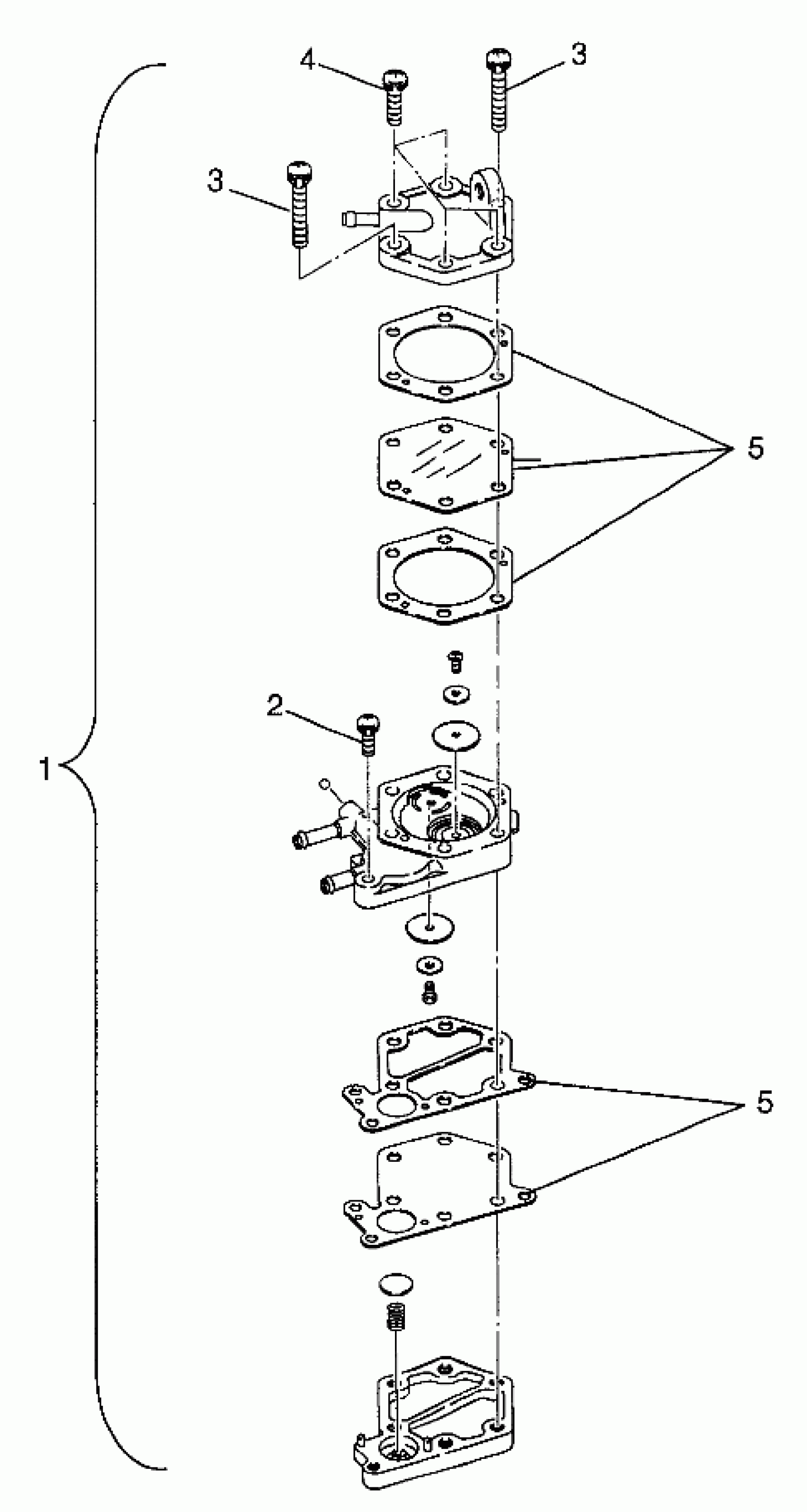 4
3
3
5
2
1
5