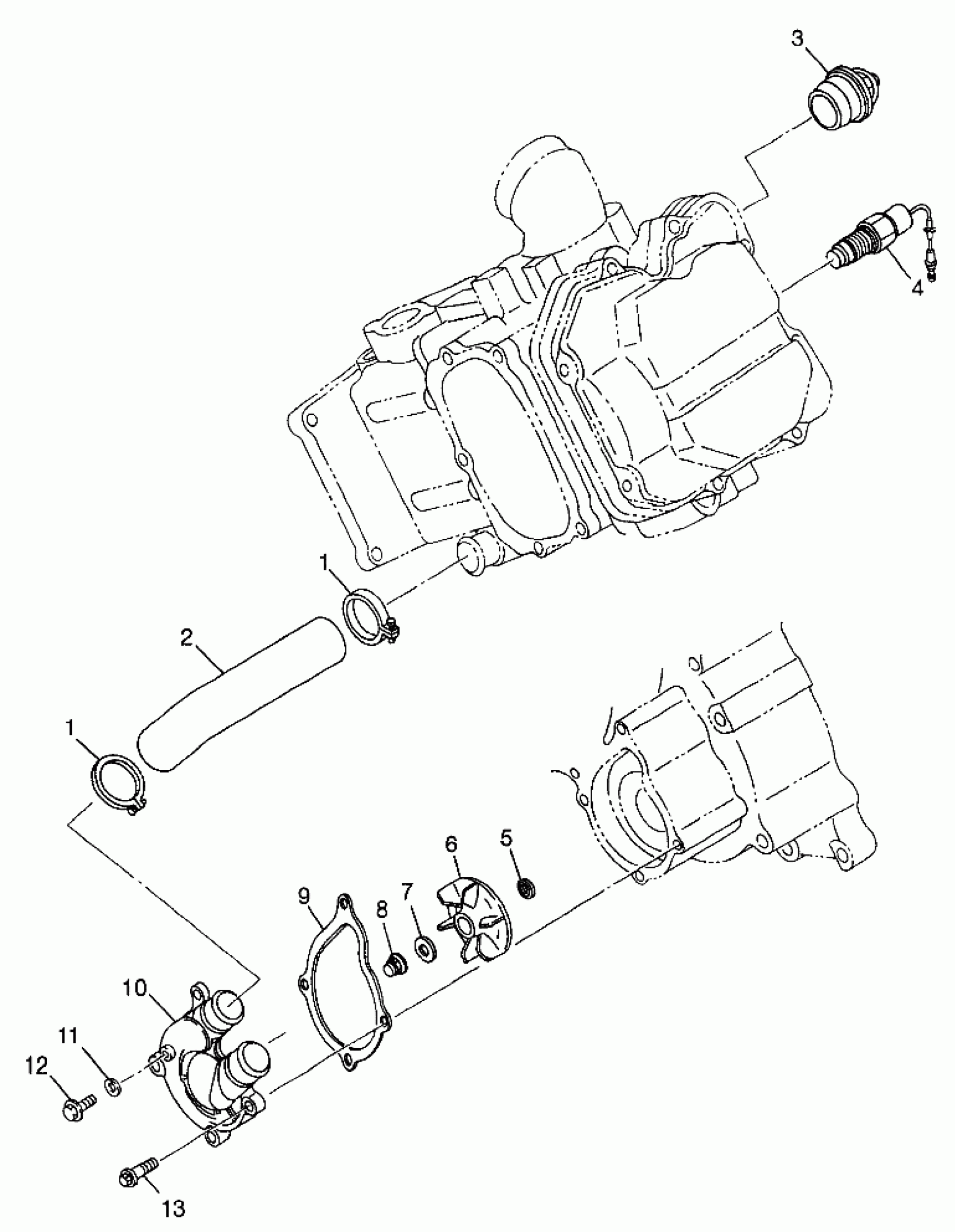 3
4
1
2
1
6
5
9
8
7
10
11
12
13