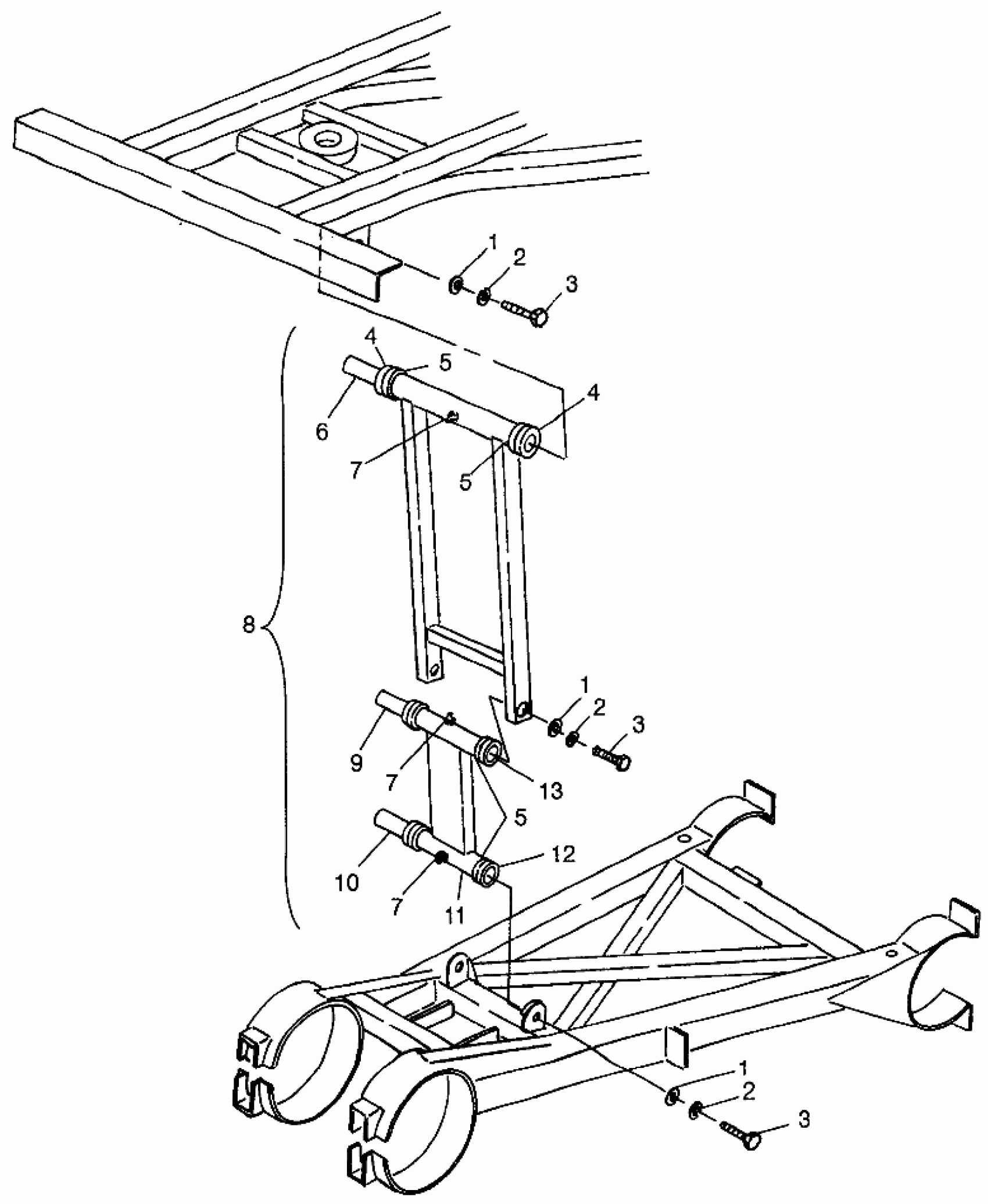 1
2
3
4
5
6
7
4
5
8
1
2
3
9
7
13
5
10
7
11
12
1
2
3