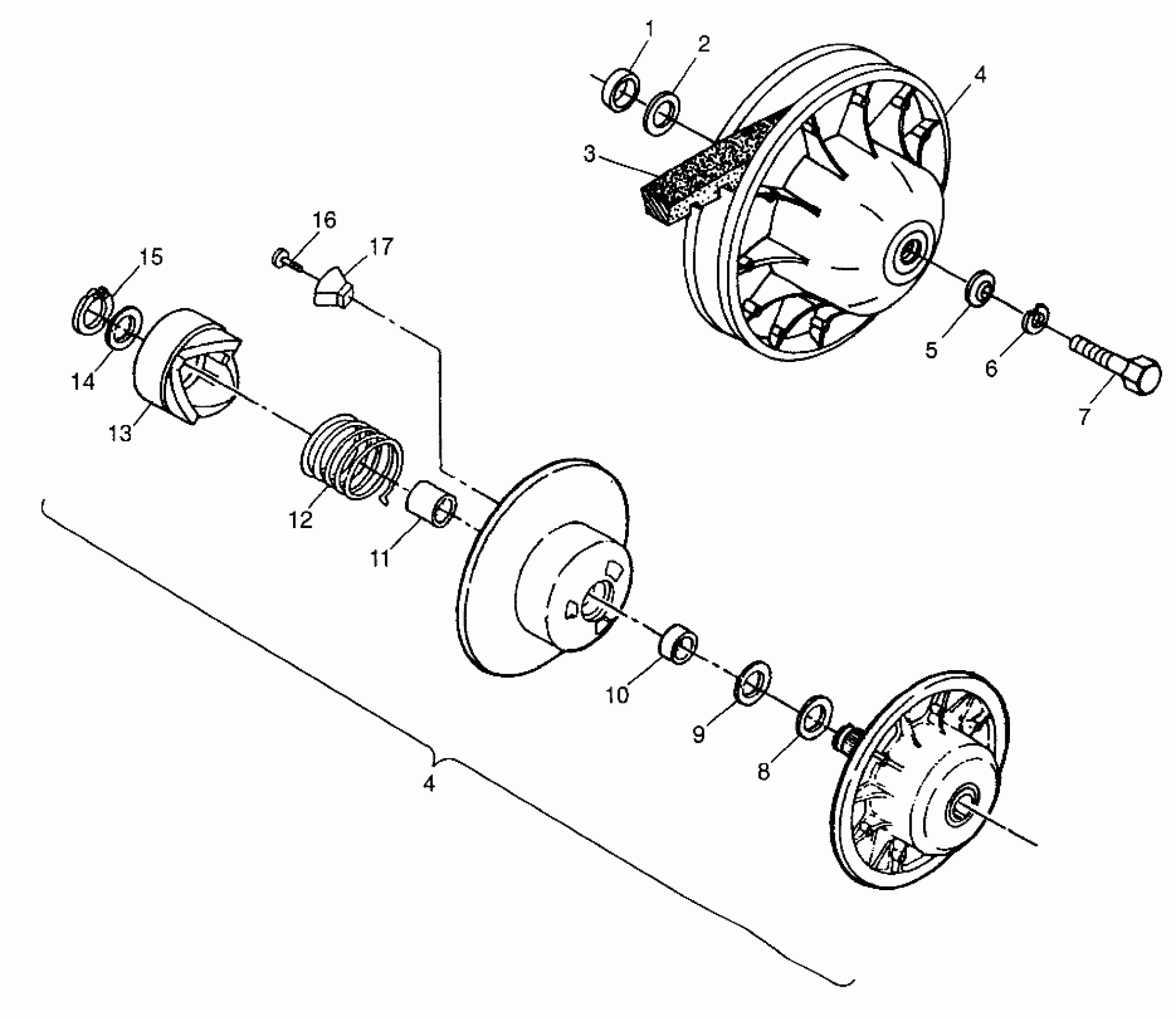 1
2
4
3
16
17
15
14
13
5
6
7
12
11
10
9
8
4