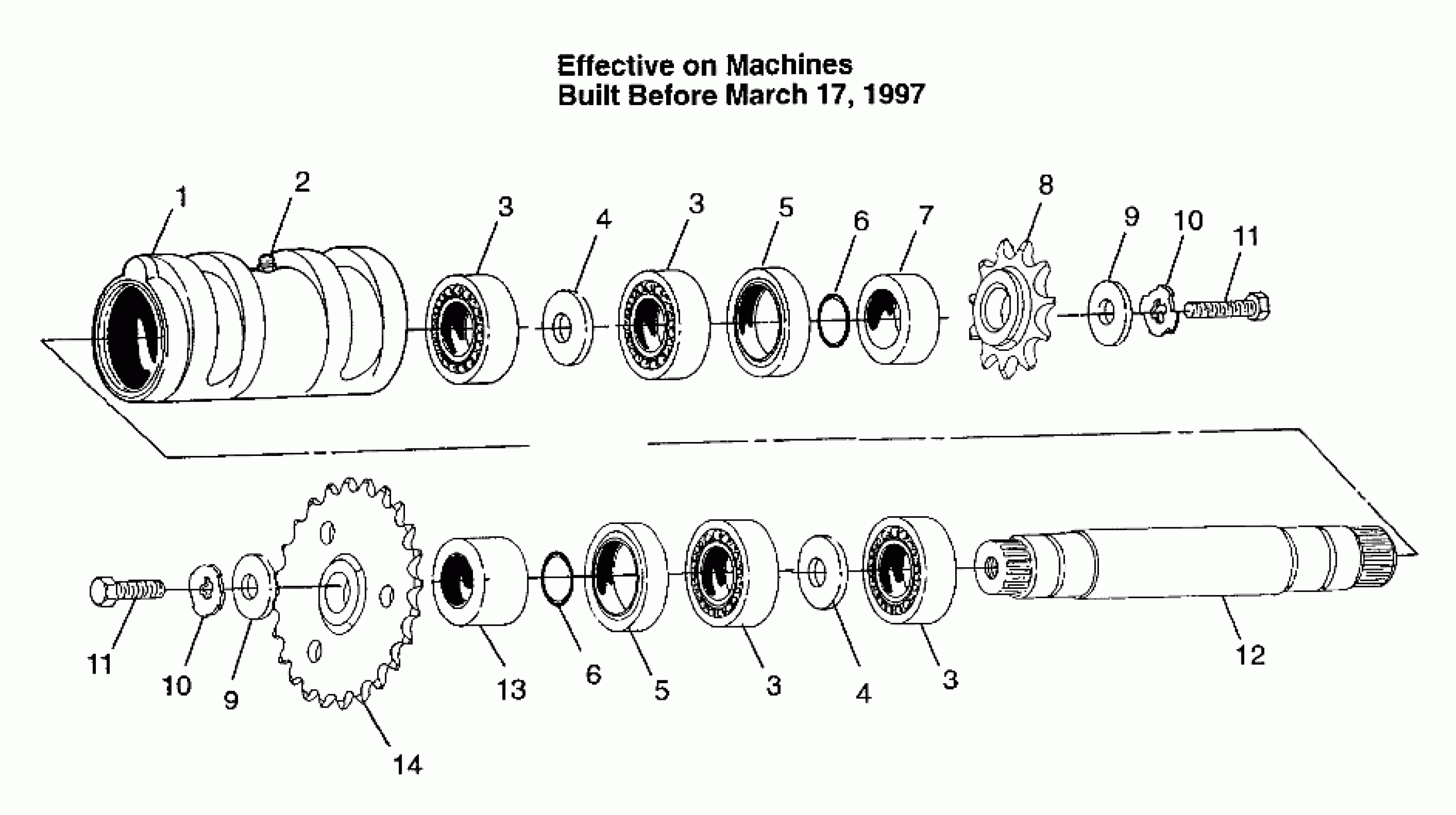 Effective on Machines
Built Before March 17, 1997

1 2 3 4 3 5 6 7 8 9 10 11

11 10 9 14 13 6 5 3 4 3 12