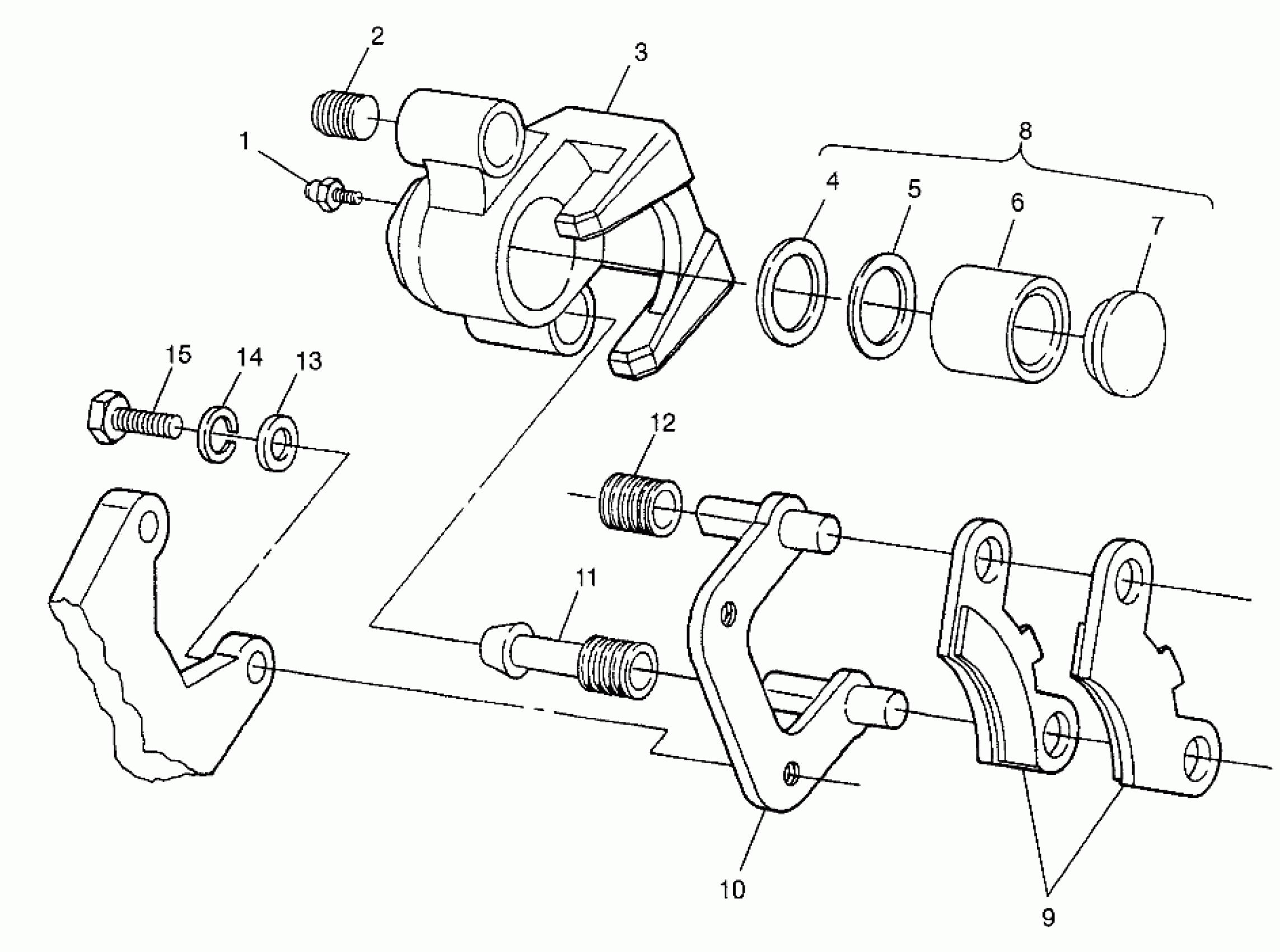 2
3
1
8
4
5
6
7
15
14
13
12
11
10
9