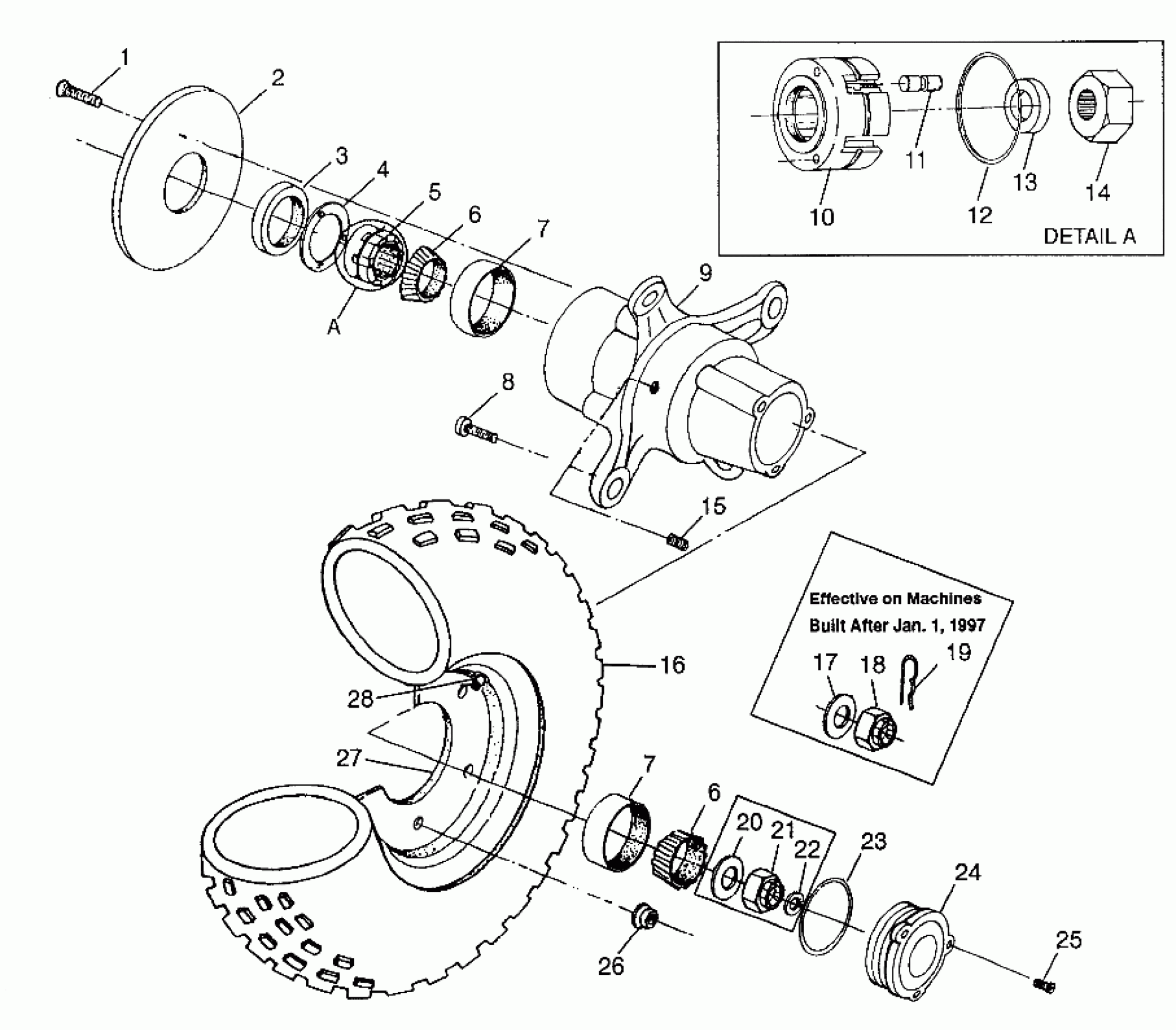 1
2
3
4
5
6
7
A
9
8
15
10
11
12
13
14
DETAIL A
Effective on Machines Built After Jan. 1, 1997
17
18
19
16
28
27
7
6
20
21
22
23
24
25
26