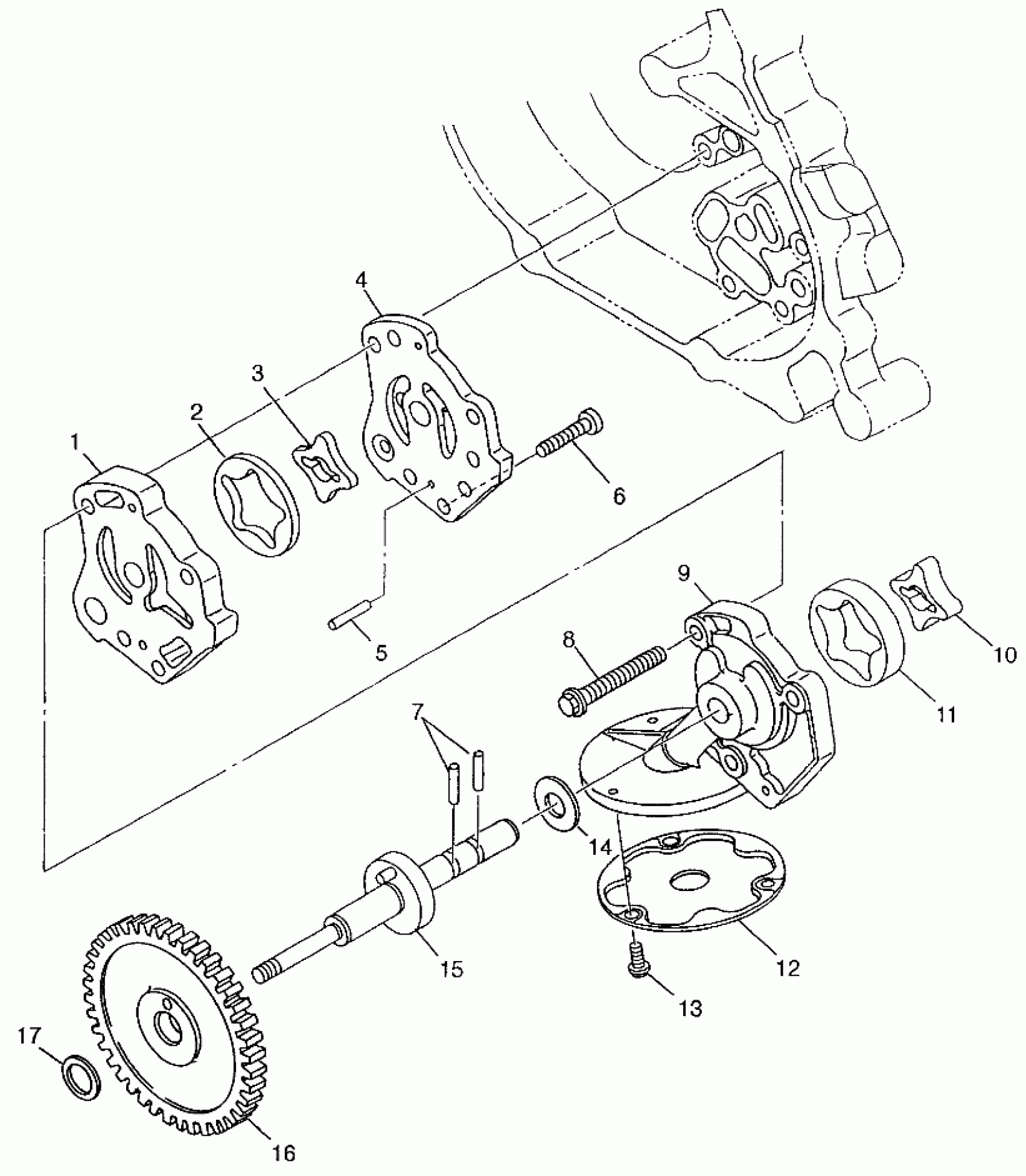 4
3
2
1
6
5
9
8
10
11
7
14
15
12
13
17
16