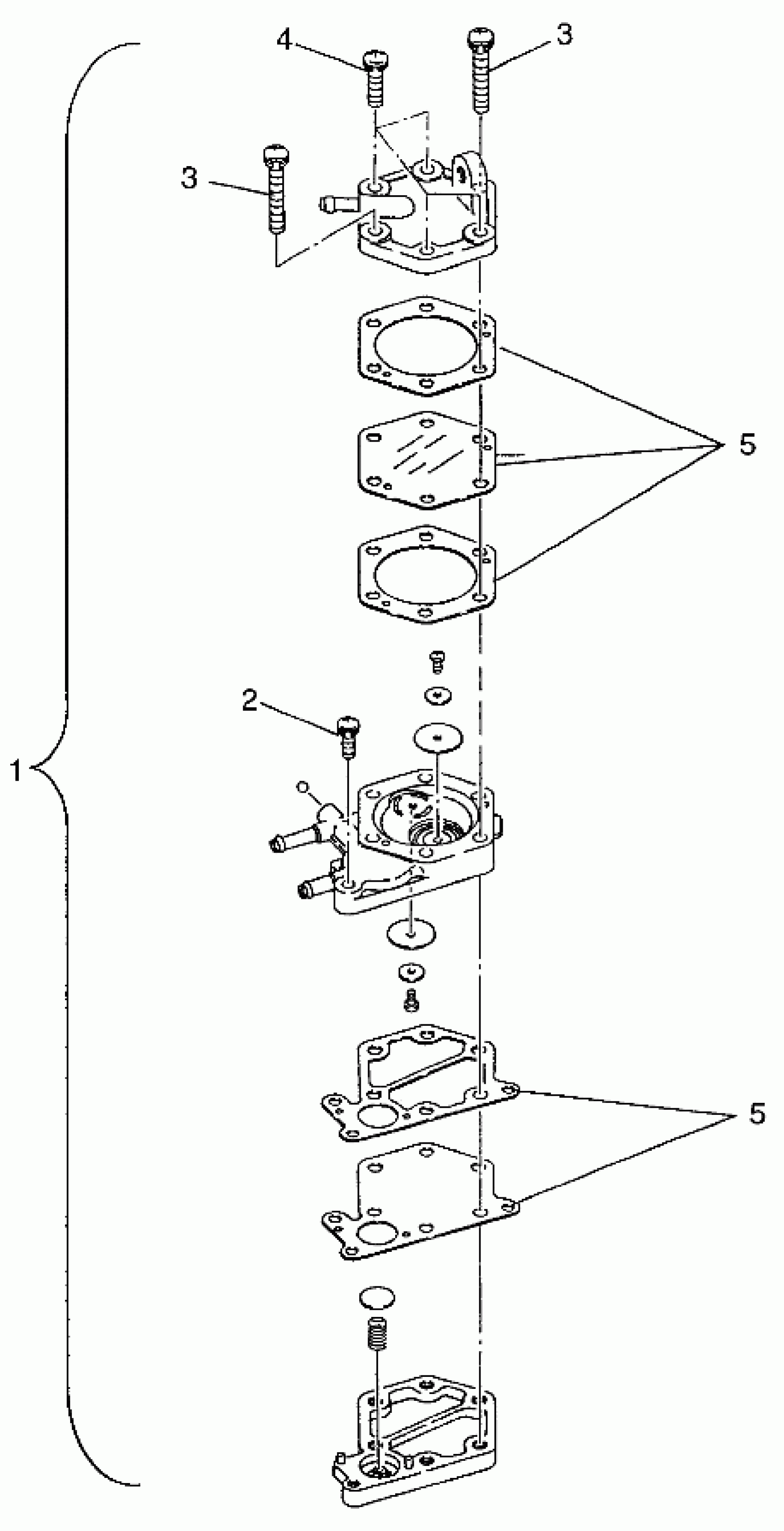 4
3
3
5
2
1
5