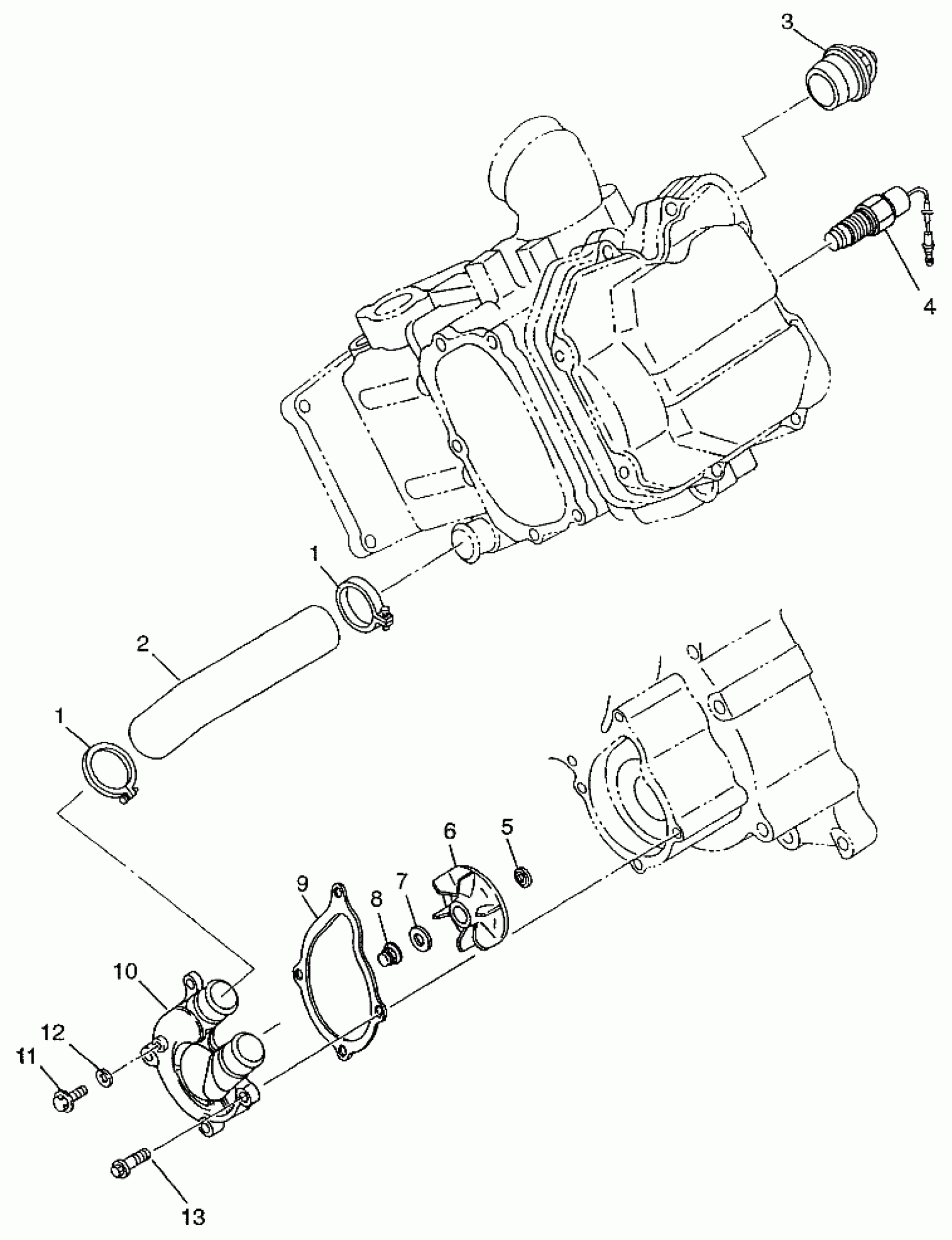 3
4
1
2
1
6
5
9
8
7
10
12
11
13