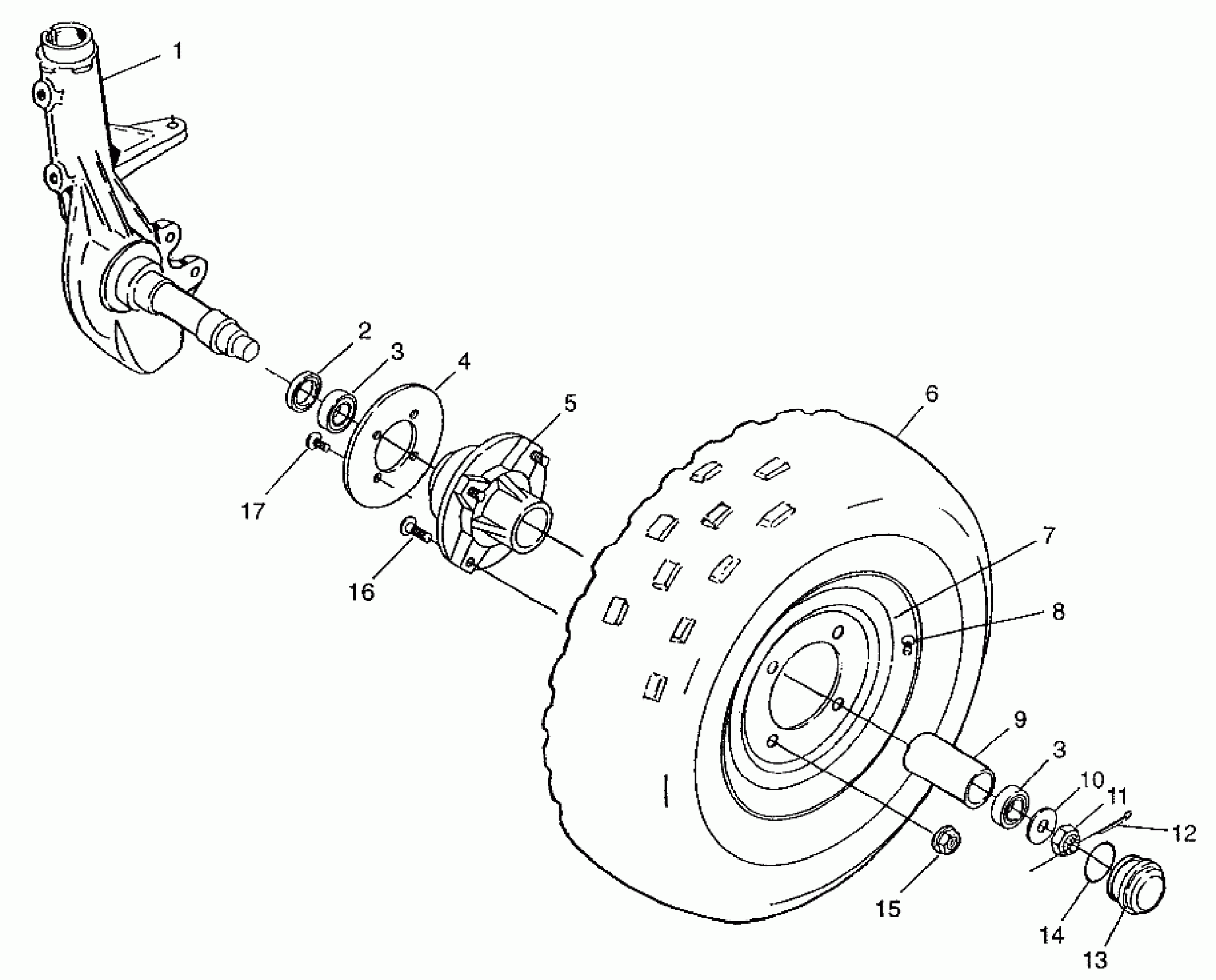 1
2
3
4
5
6
17
16
7
8
9
3
10
11
12
15
14
13