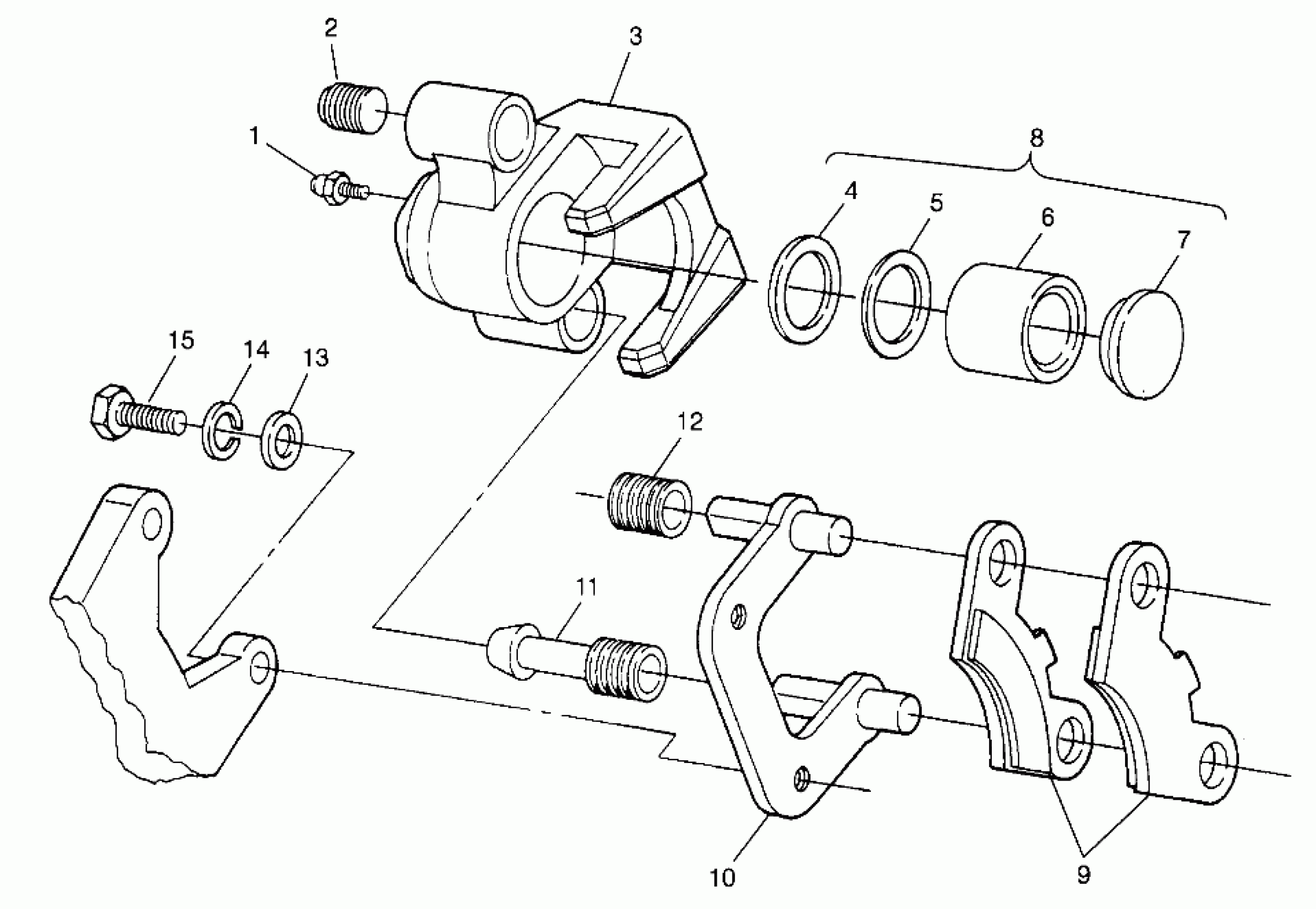 2
3
1
8
4
5
6
7
15
14
13
12
11
10
9