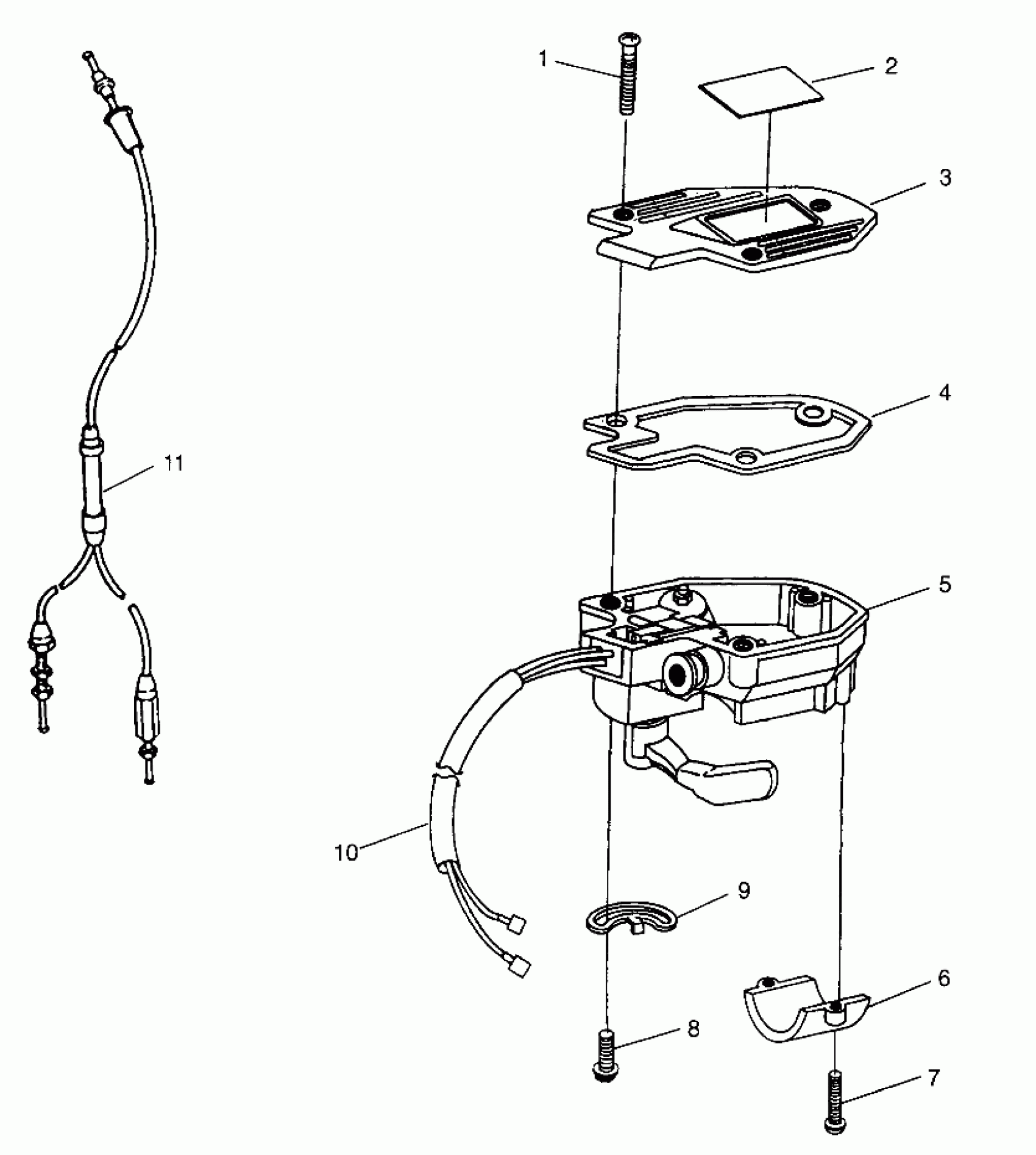 1
2
3
4
11
5
10
9
6
8
7