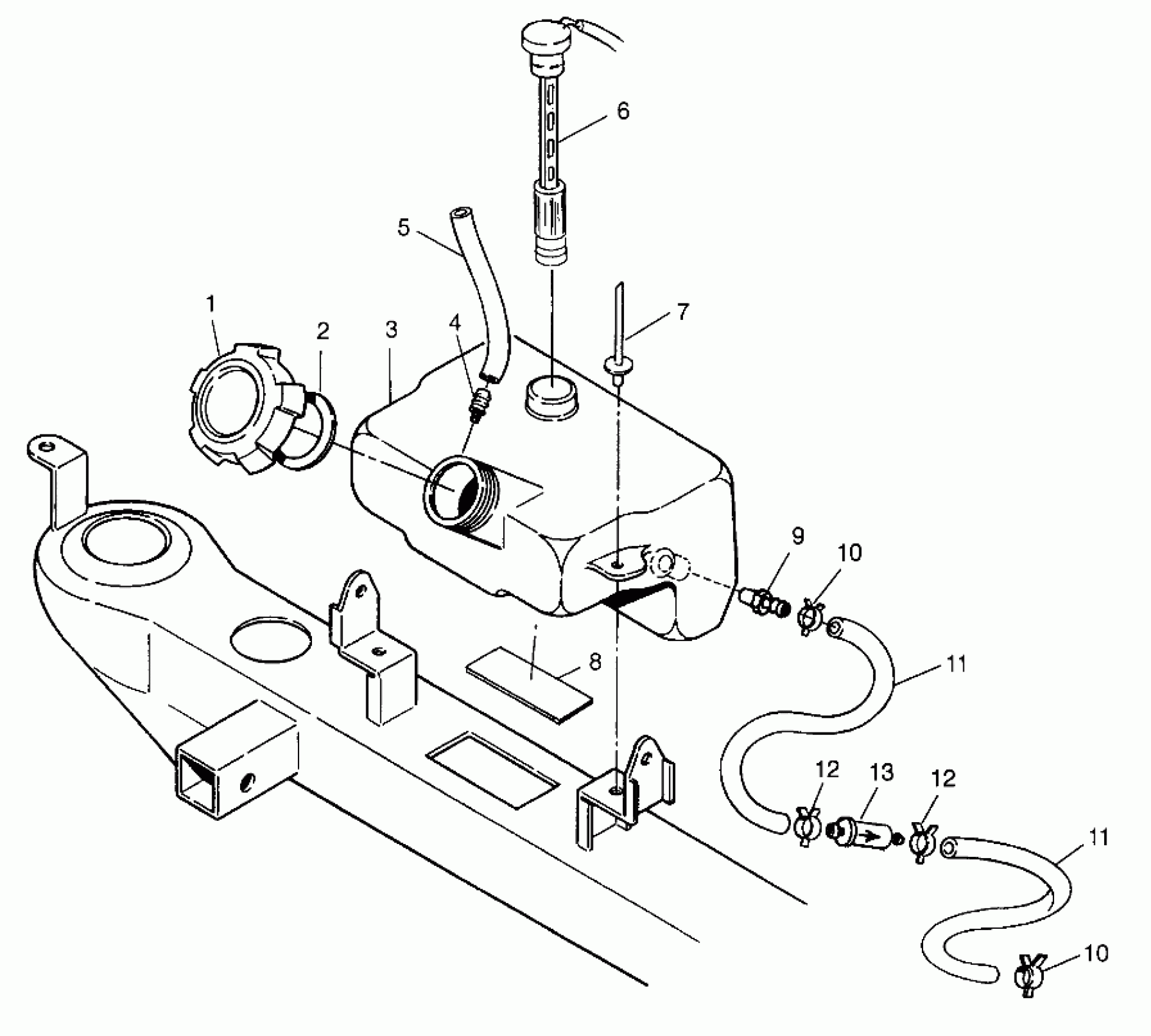 6
5
7
1
2
3
4
9
10
8
11
12
13
12
11
10