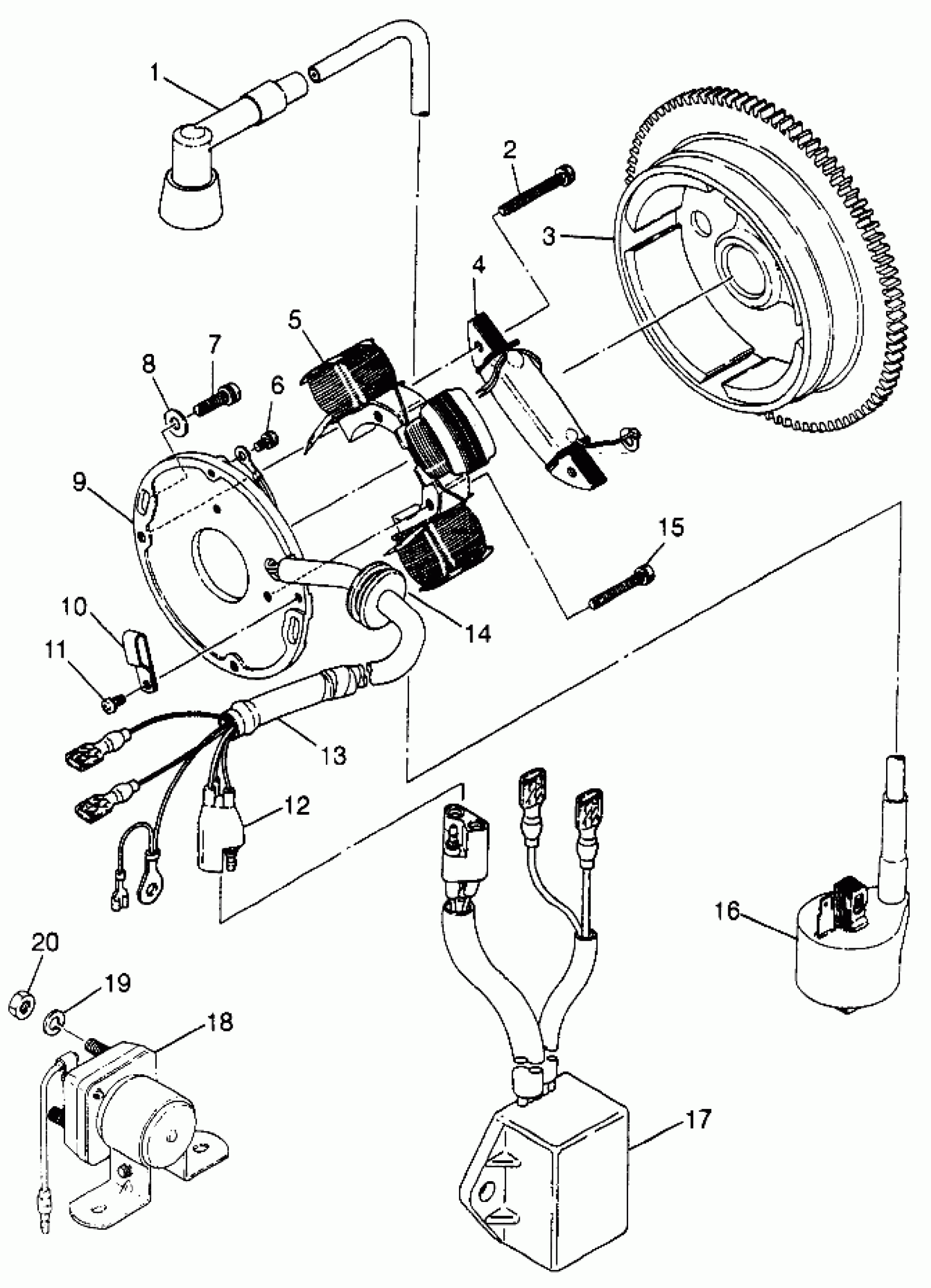 1
2
3
4
5
7
8
6
9
15
10
11
14
13
12
16
20
19
18
17