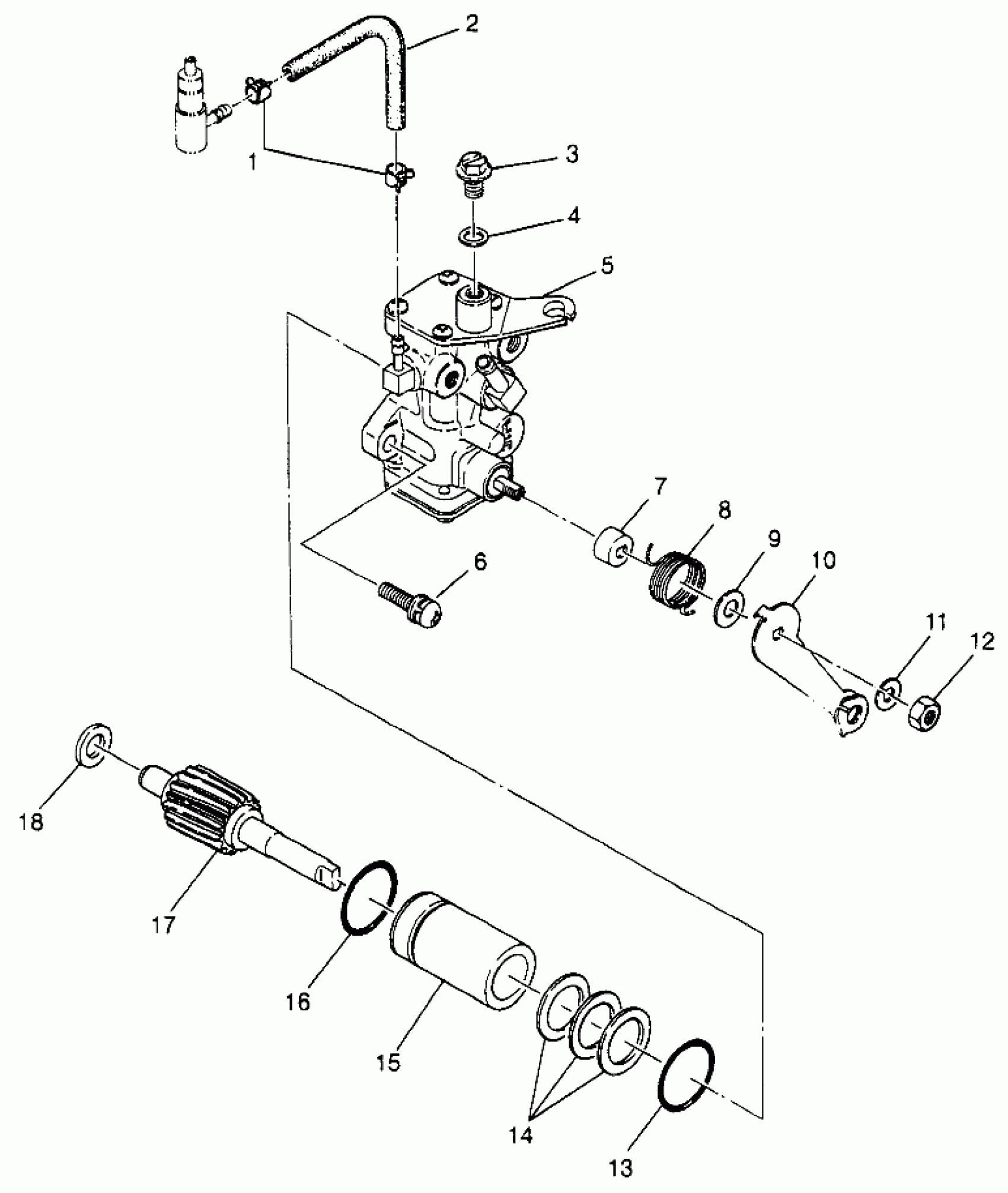 2
1
3
4
5
7
8
9
10
6
11
12
18
17
16
15
14
13