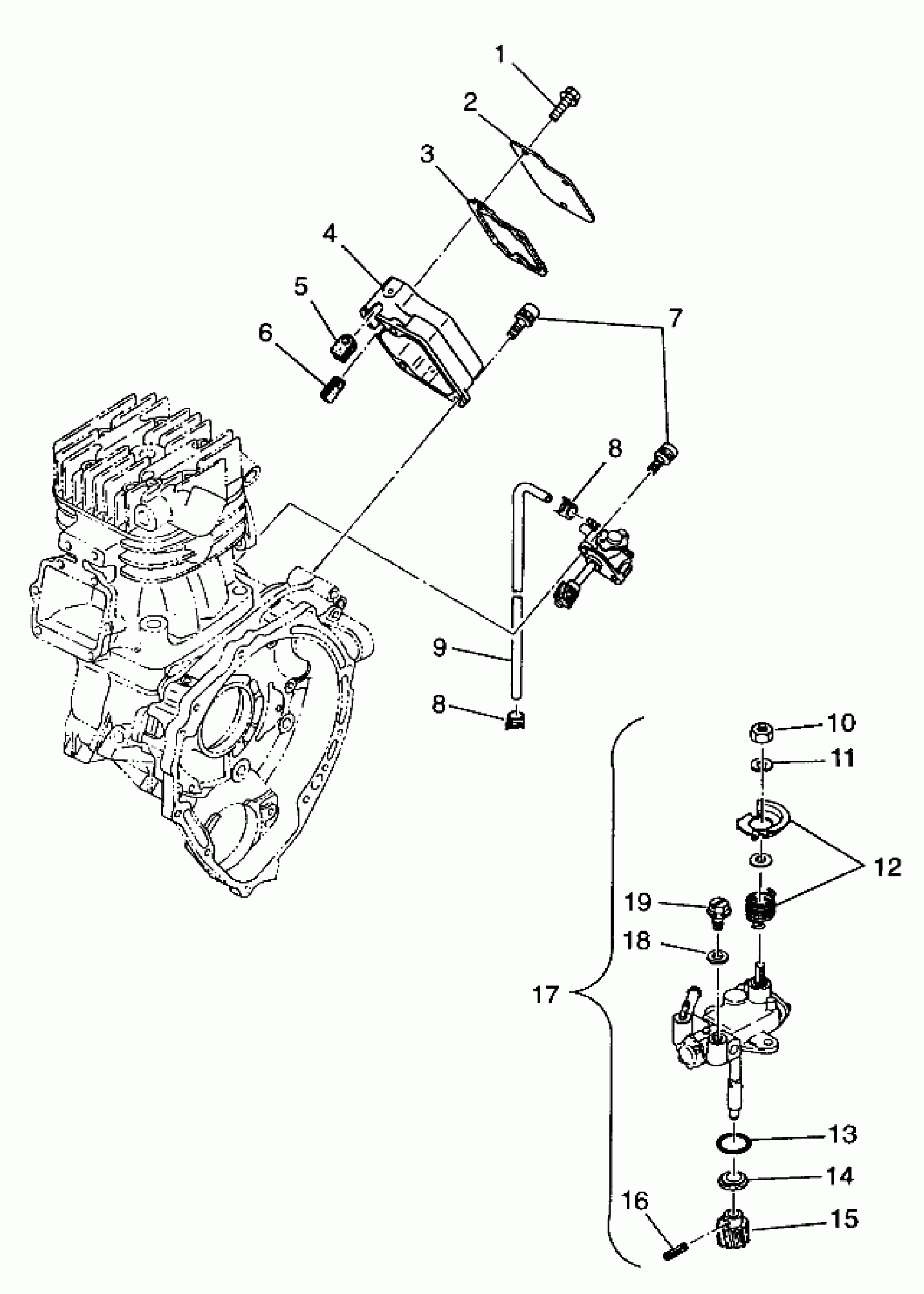 1
2
3
4
5
6
7
8
9
8
10
11
12
19
18
17
13
14
16
15