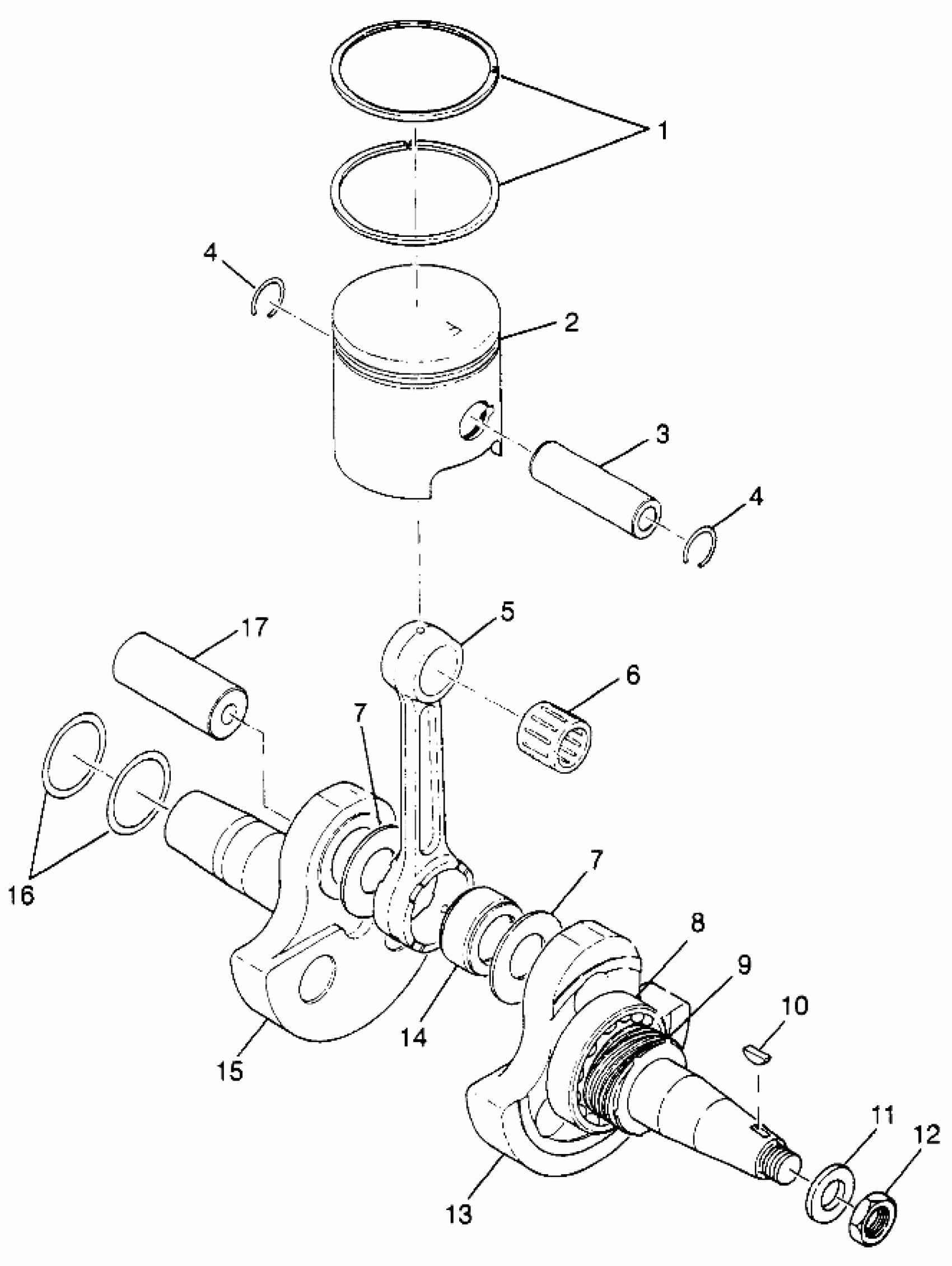 1
4
2
3
4
17
5
6
7
16
7
8
9
10
14
15
11
12
13