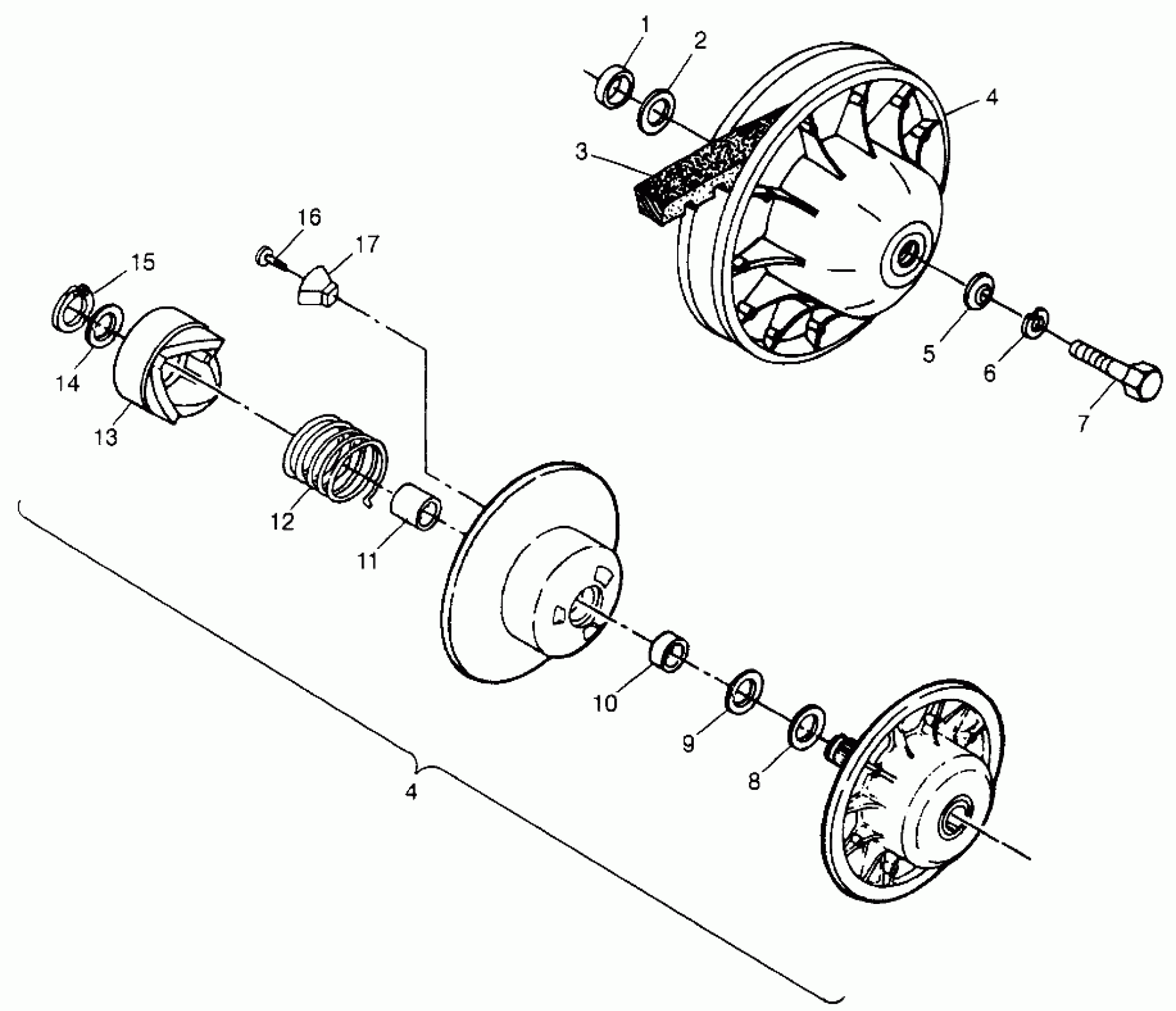 1
2
4
3
16
17
15
14
13
5
6
7
12
11
10
9
8
4