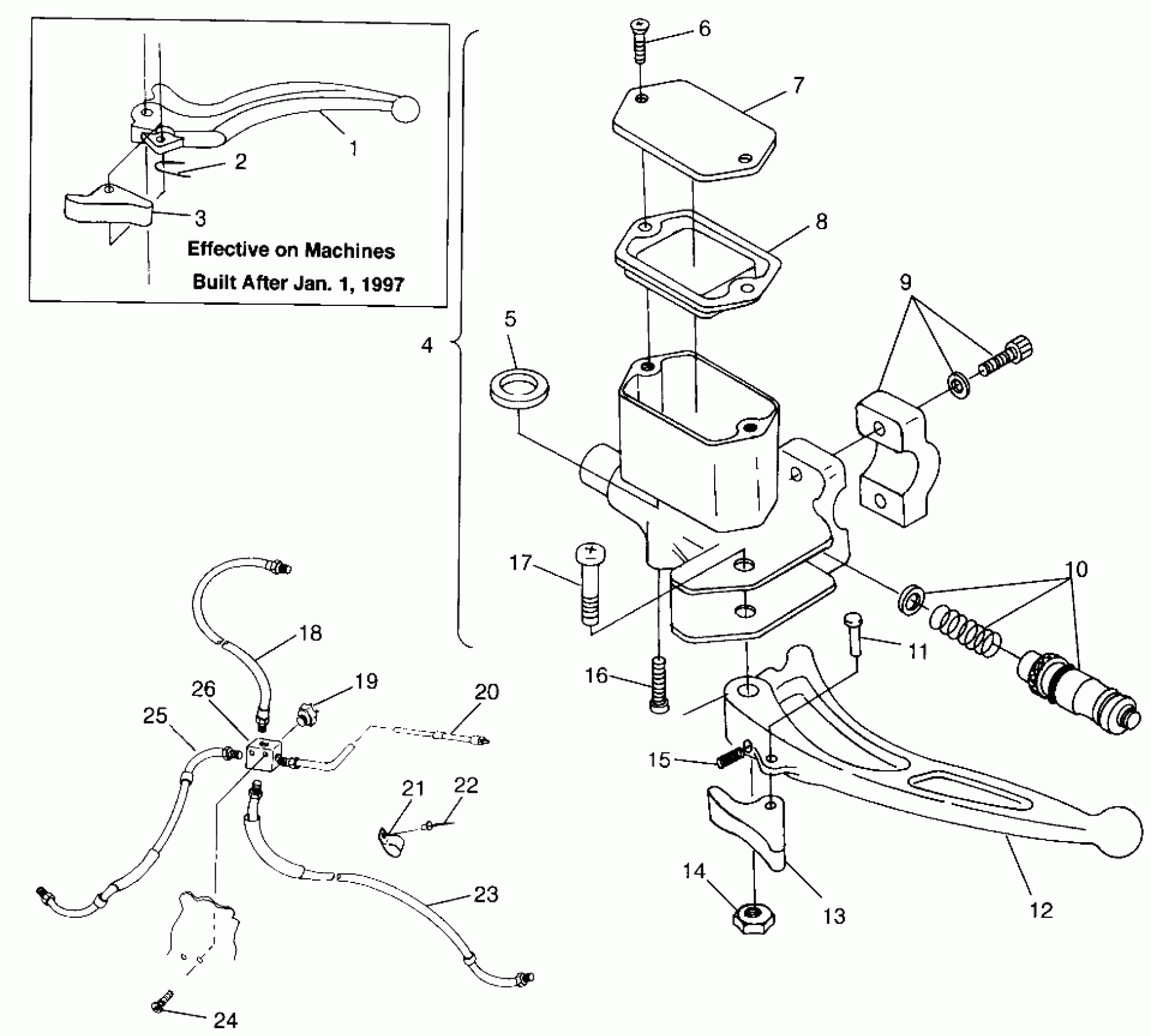 1
2
3
Effective on Machines
Built After Jan. 1, 1997
4
5
6
7
8
9
10
11
12
13
14
15
16
17
18
19
20
21
22
23
24
25
26