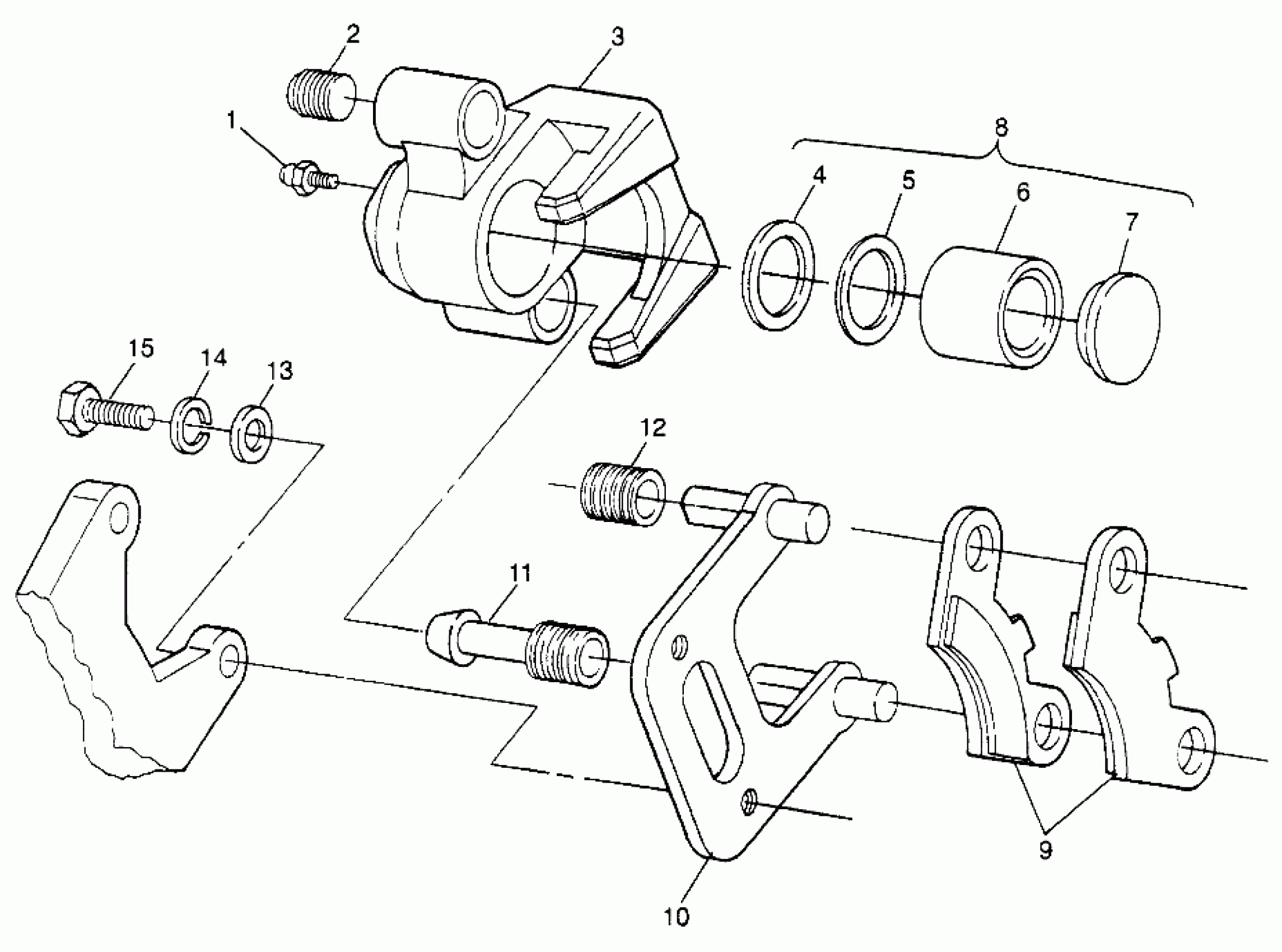 2
3
1
8
4
5
6
7
15
14
13
12
11
9
10