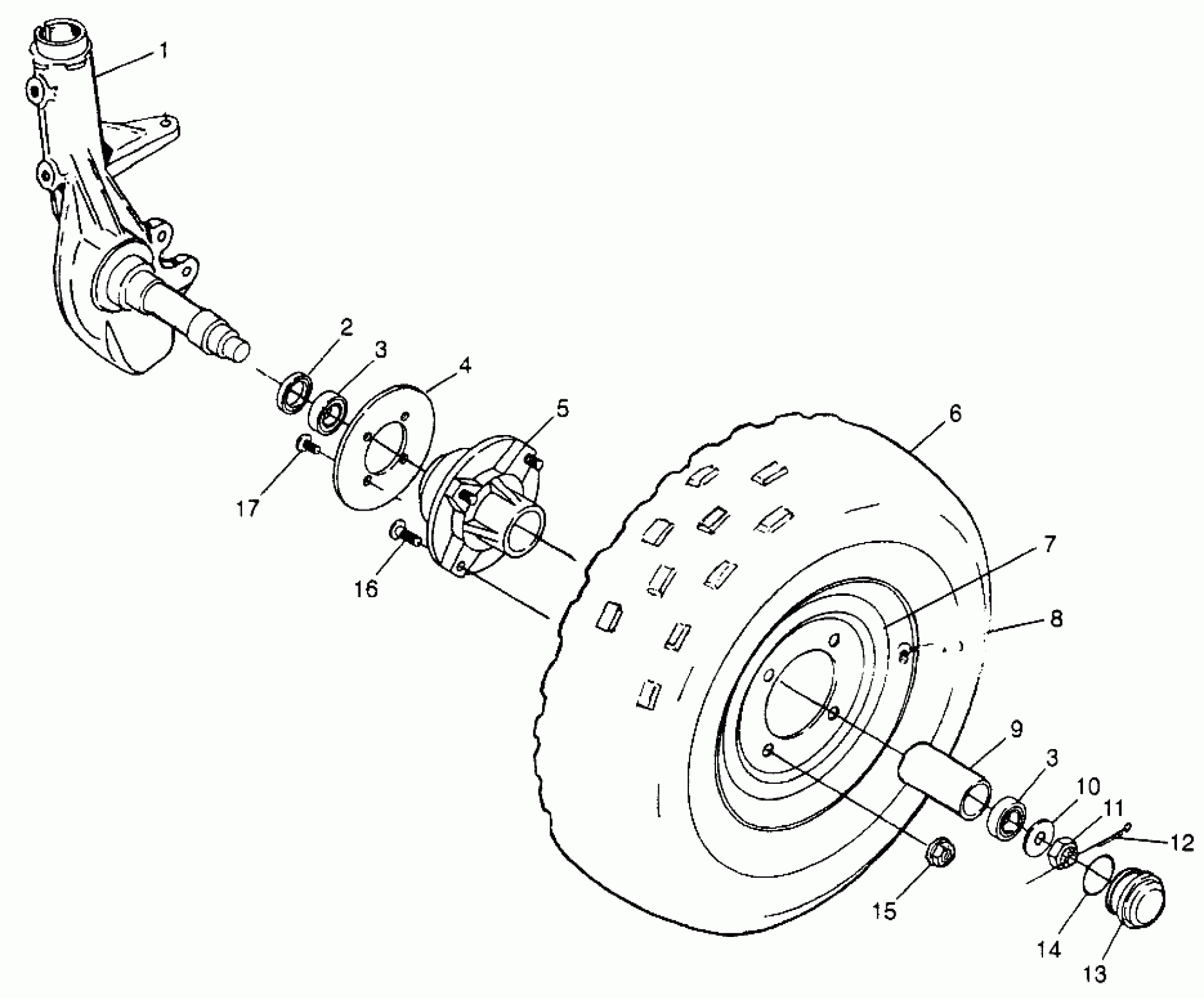 1
2
3
4
5
6
17
16
7
8
9
3
10
11
12
15
14
13