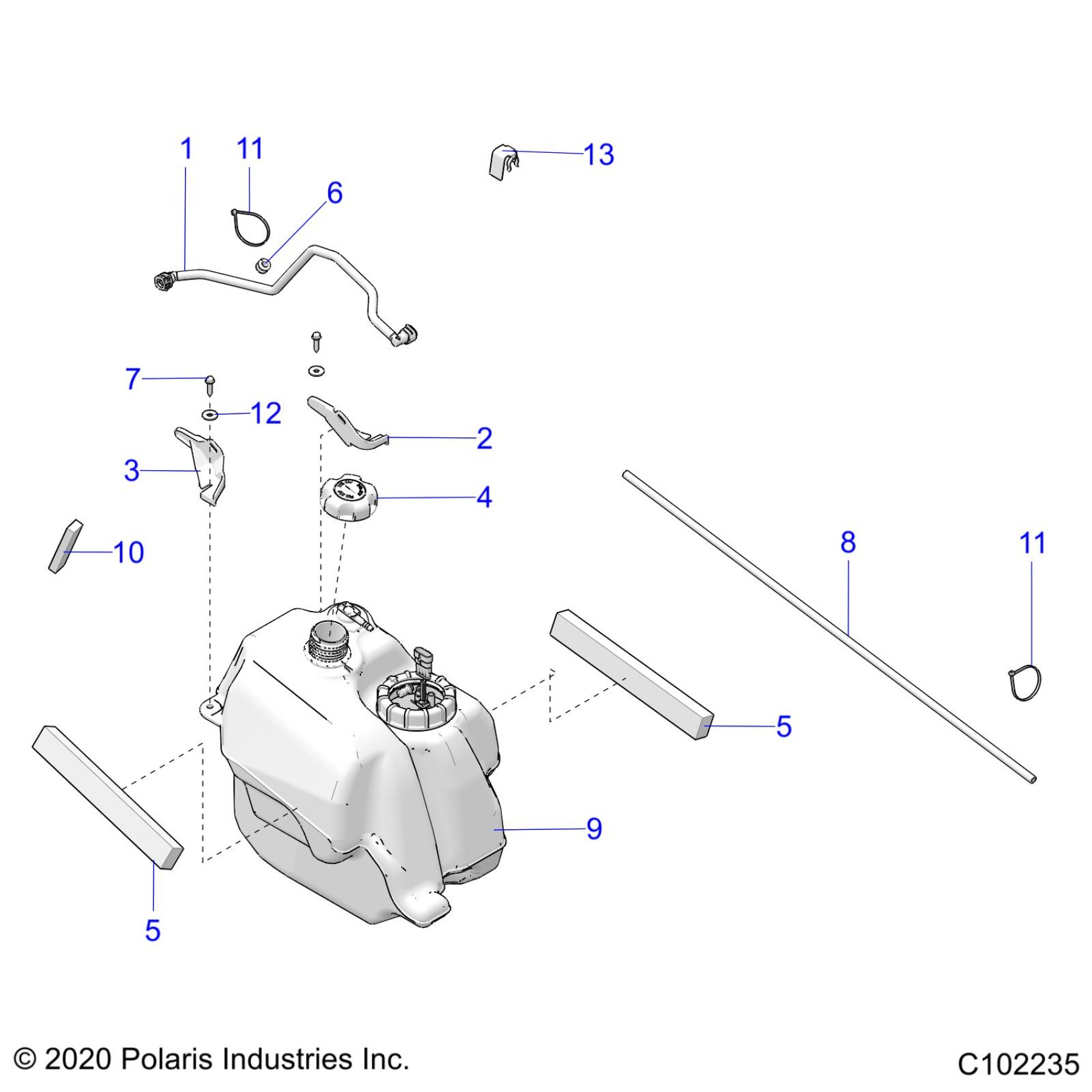 1
11
13
6
7
12
2
3
4
10
8
11
5
9
5

© 2020 Polaris Industries Inc.
C102235