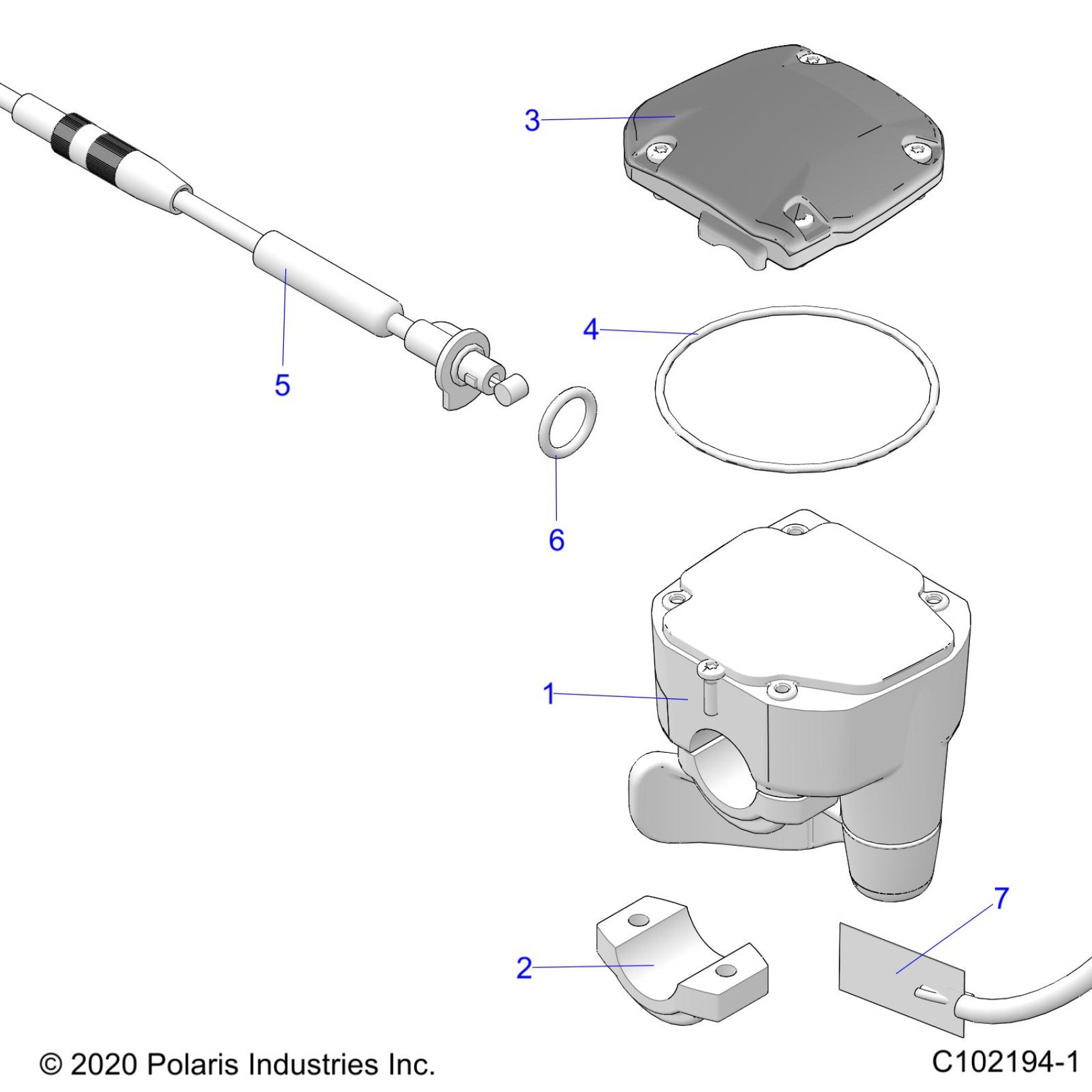 3

4

5

6

1

7

2

© 2020 Polaris Industries Inc.

C102194-1