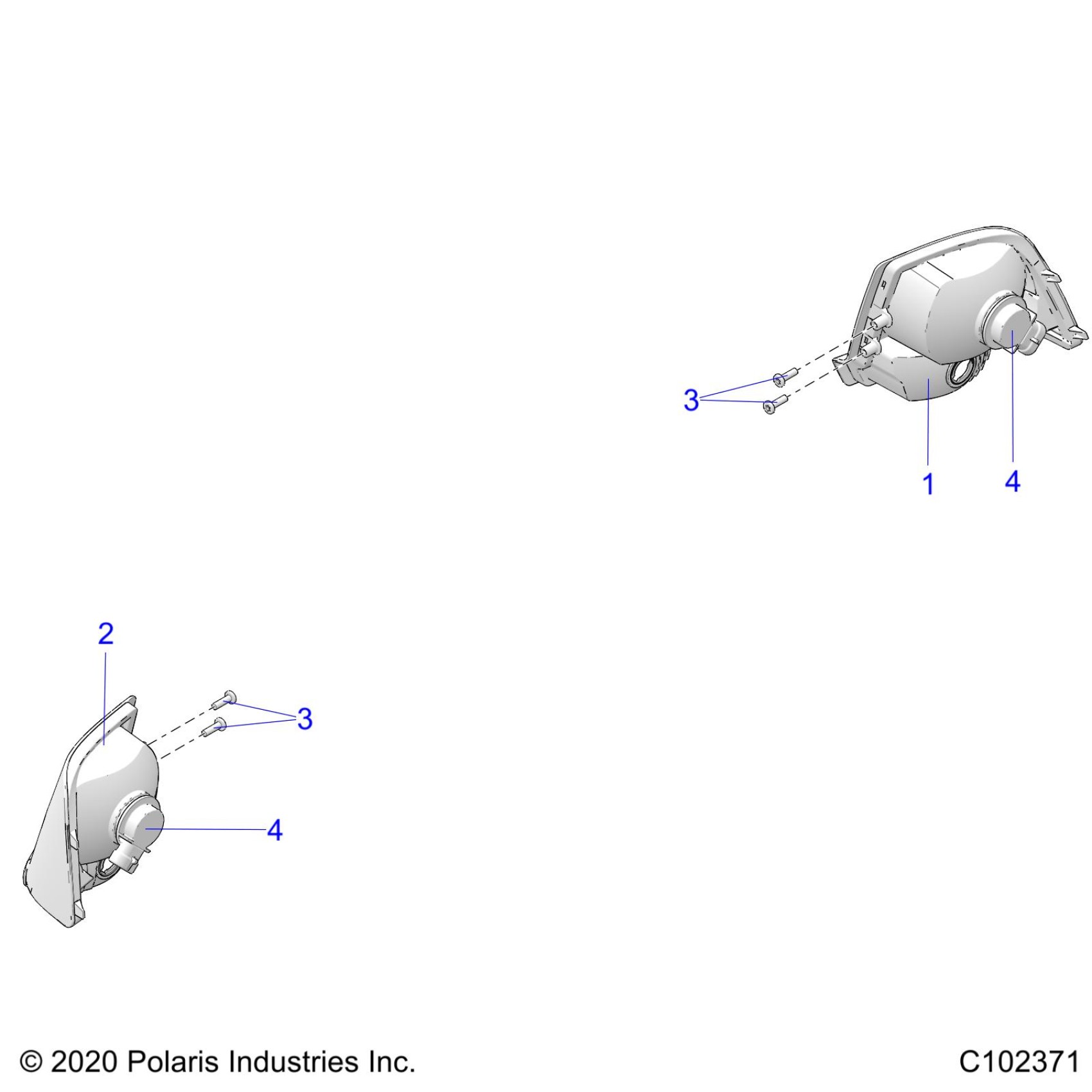 3

1

4

2

3

4

© 2020 Polaris Industries Inc.

C102371