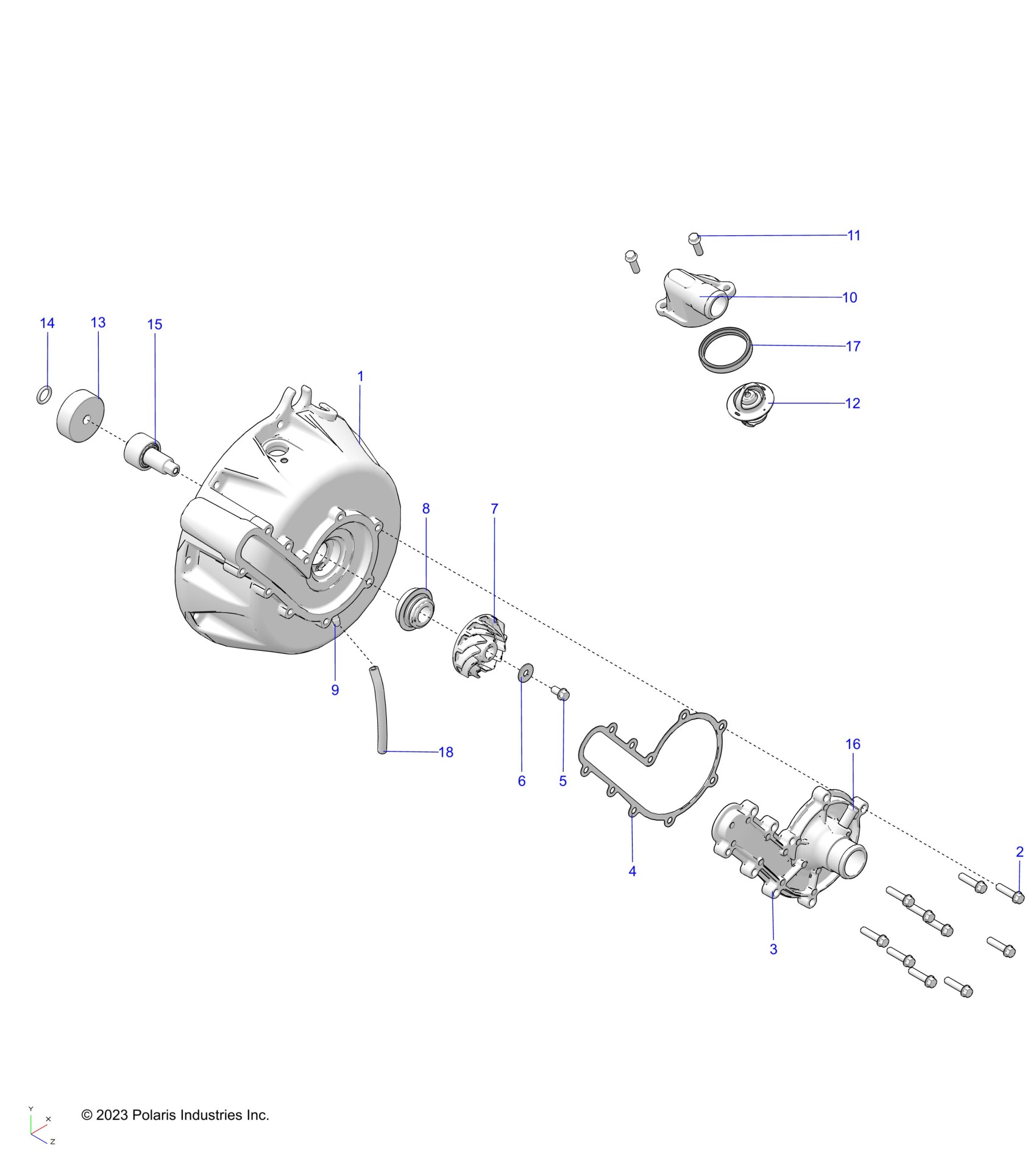 11
10
14
13
15
17
1
12
8
7
9
18
6
5
16
4
2
3
Y
X
Z
© 2023 Polaris Industries Inc.