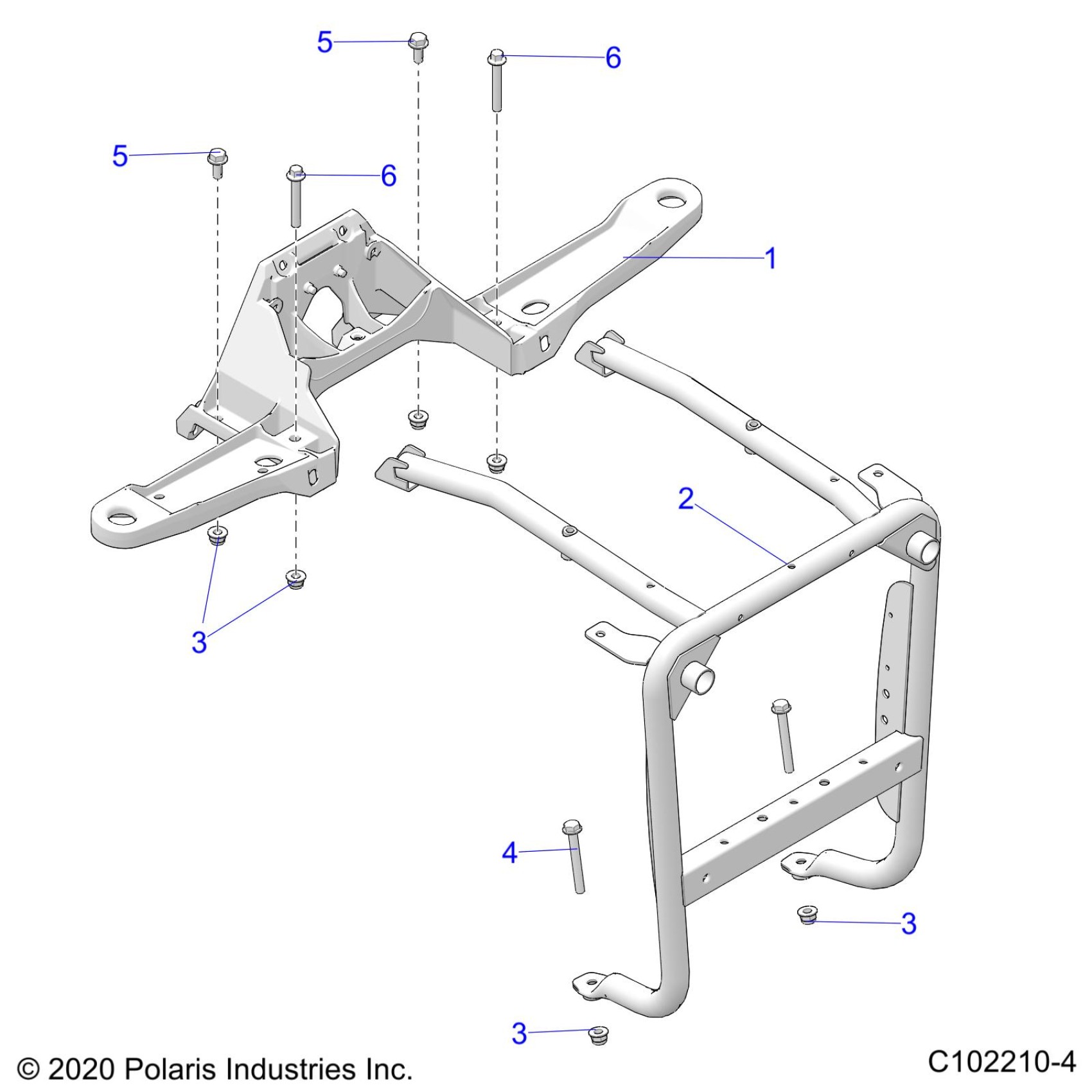 5

6

5

6

1

2

3

4

3

3

© 2020 Polaris Industries Inc.

C102210-4