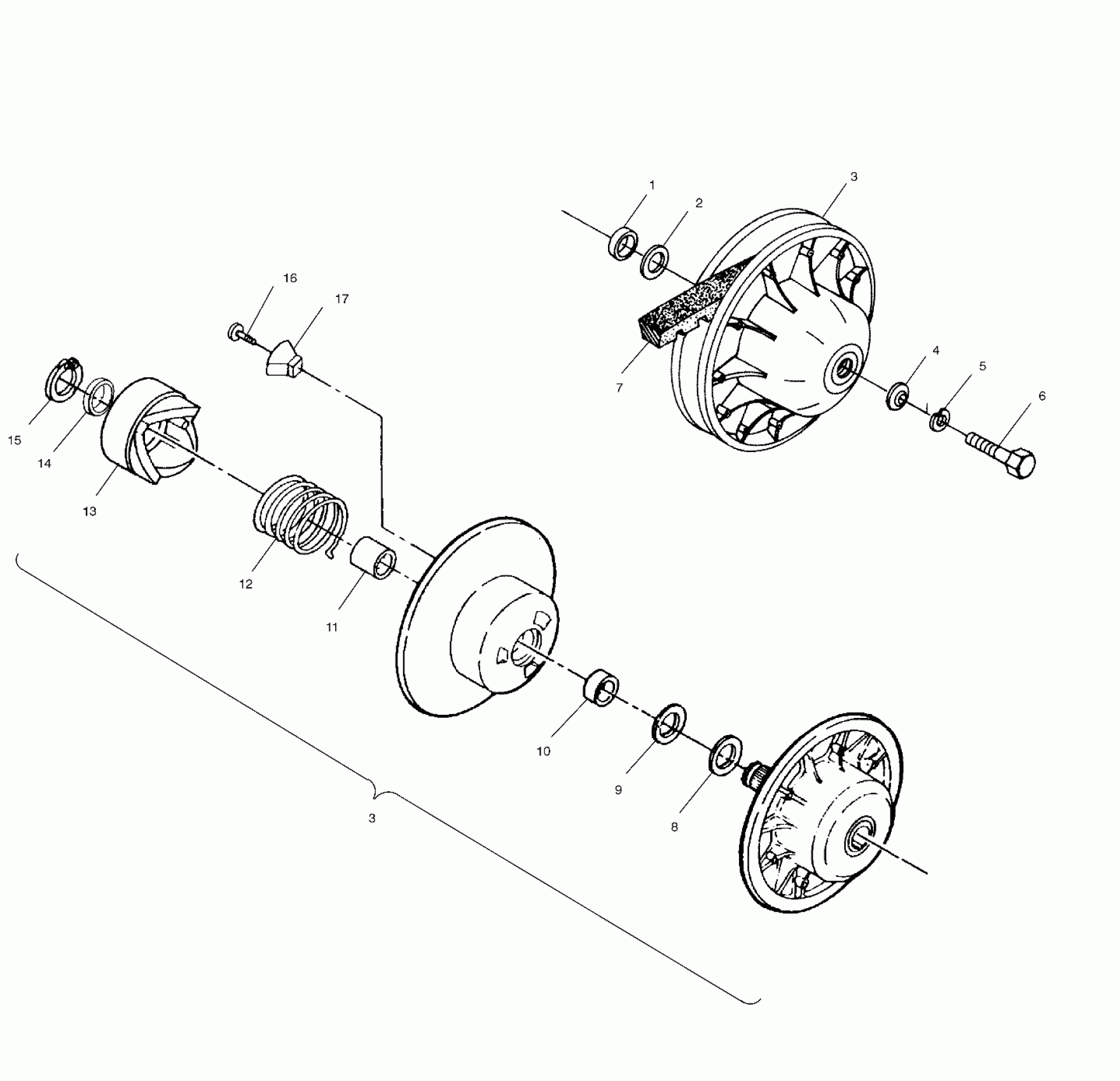 1
2
3
16
17
7
4
5
6
15
14
13
12
11
10
9
8
3