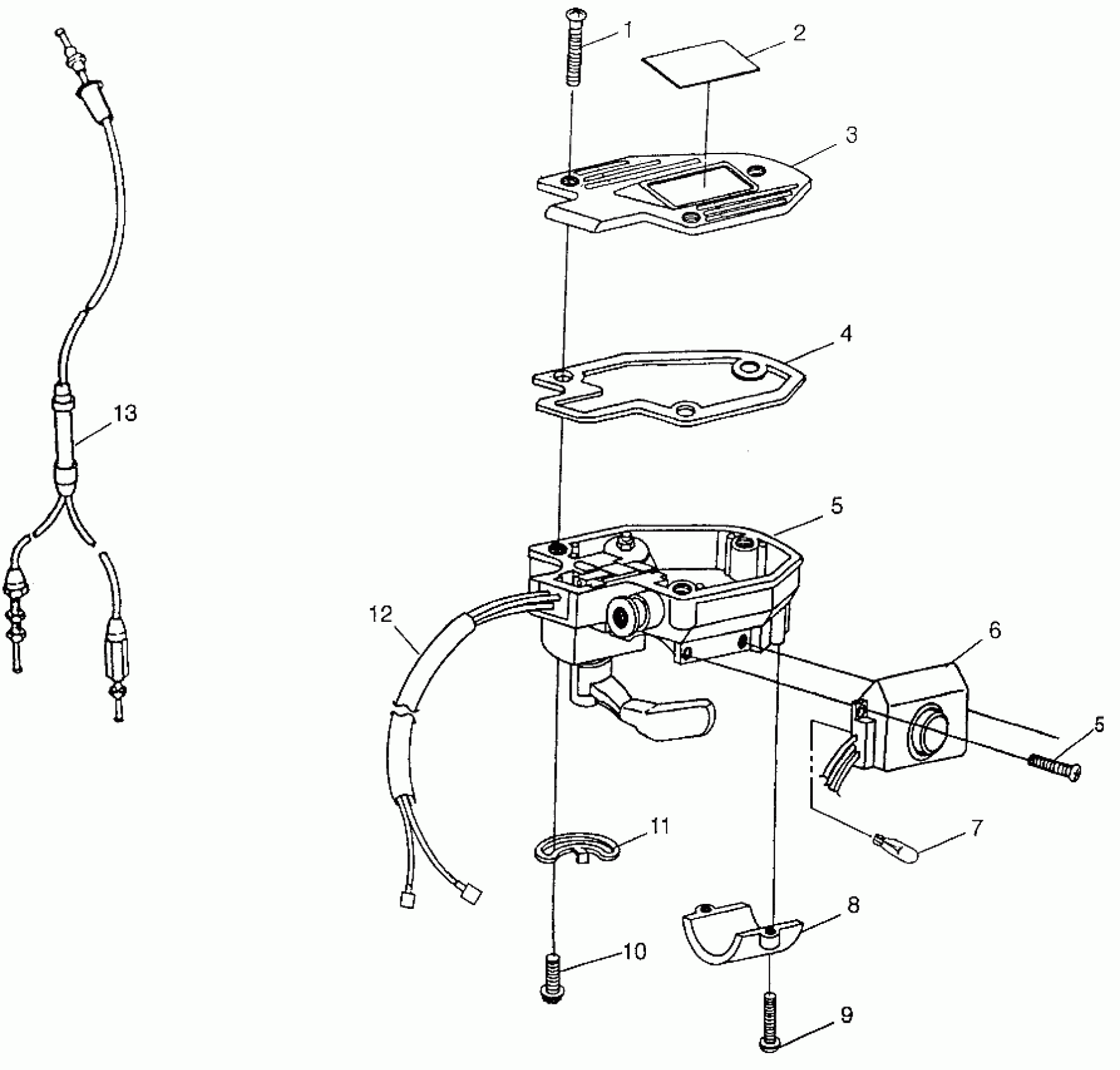 1
2
3
4
13
5
12
6
5
11
7
8
10
9