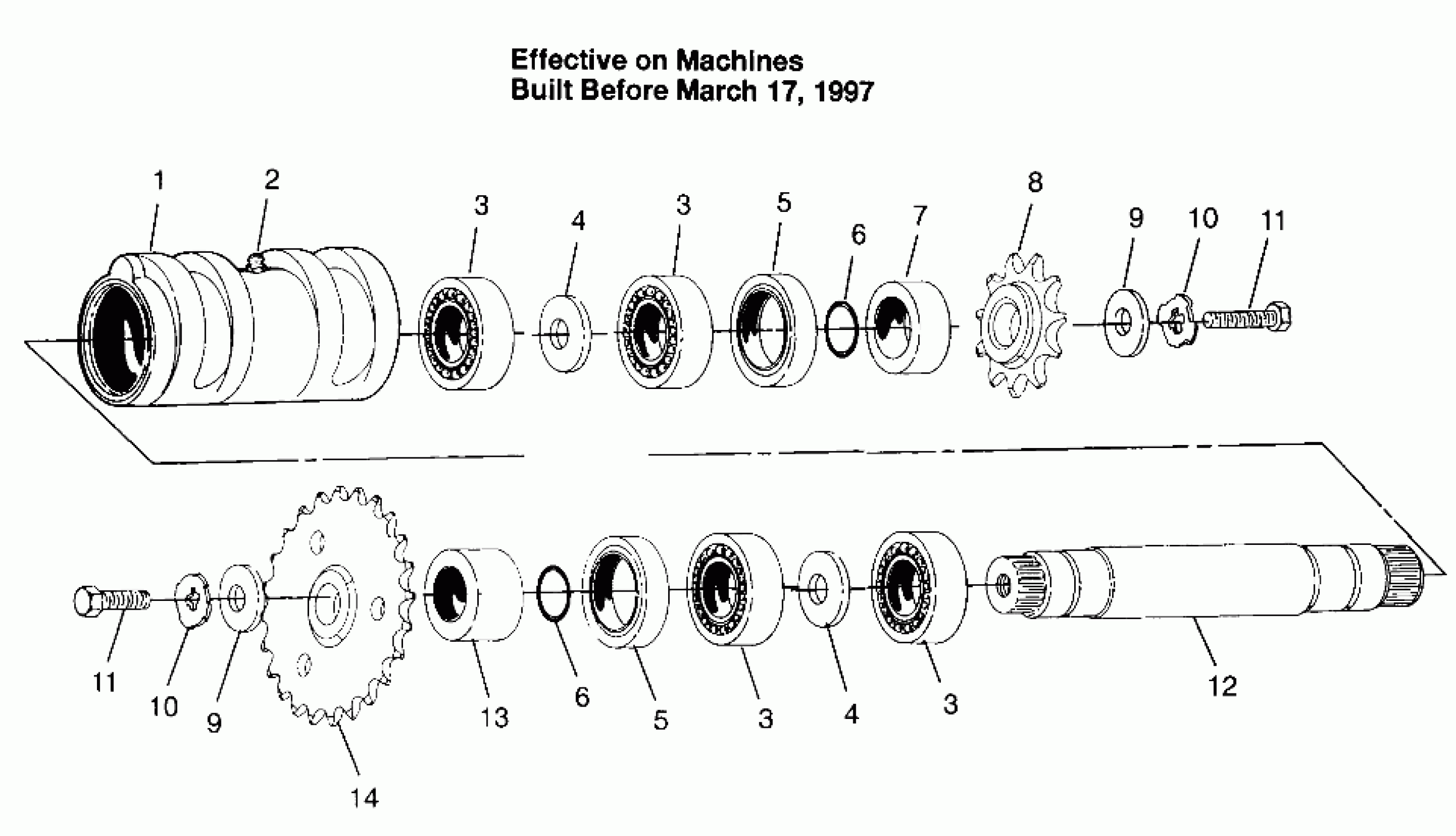 Effective on Machines
Built Before March 17, 1997

1 2 3 4 3 5 6 7 8 9 10 11

11 10 9 14 13 6 5 3 4 3 12