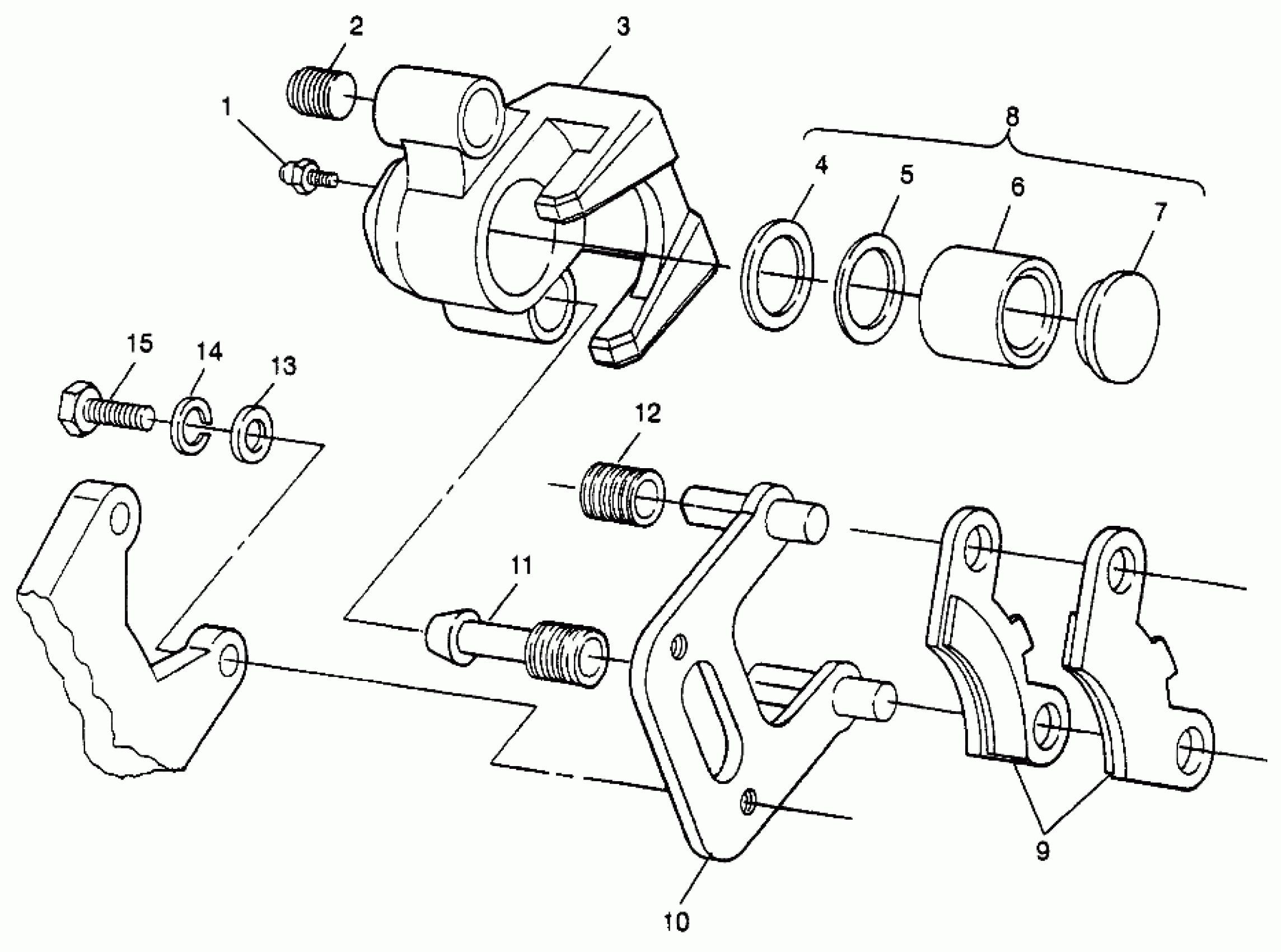 2
3
1
8
4
5
6
7
15
14
13
12
11
9
10