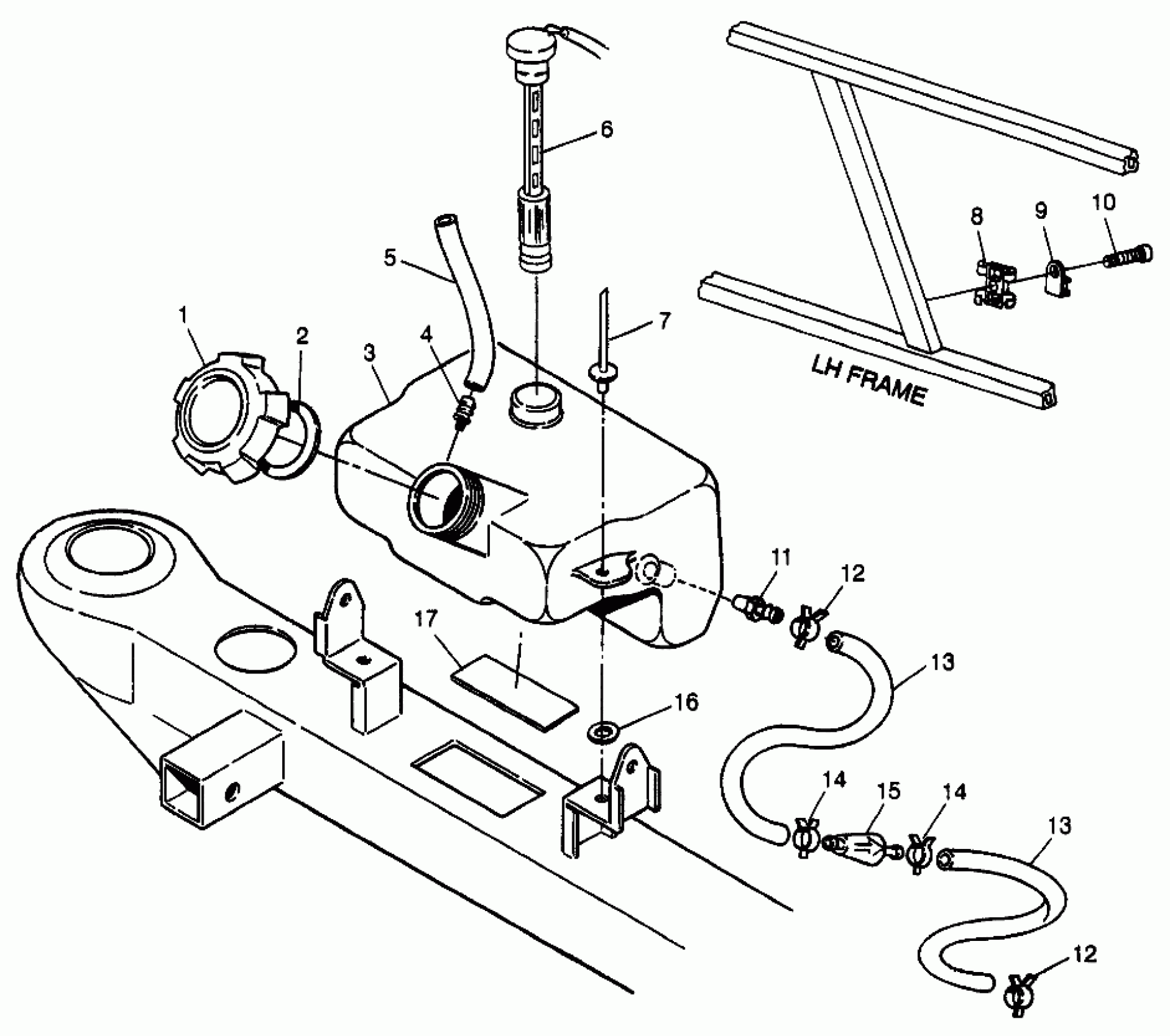 6
8
9
10
5
7
1
2
3
4
LH FRAME
11
12
17
13
16
14
15
14
13
12